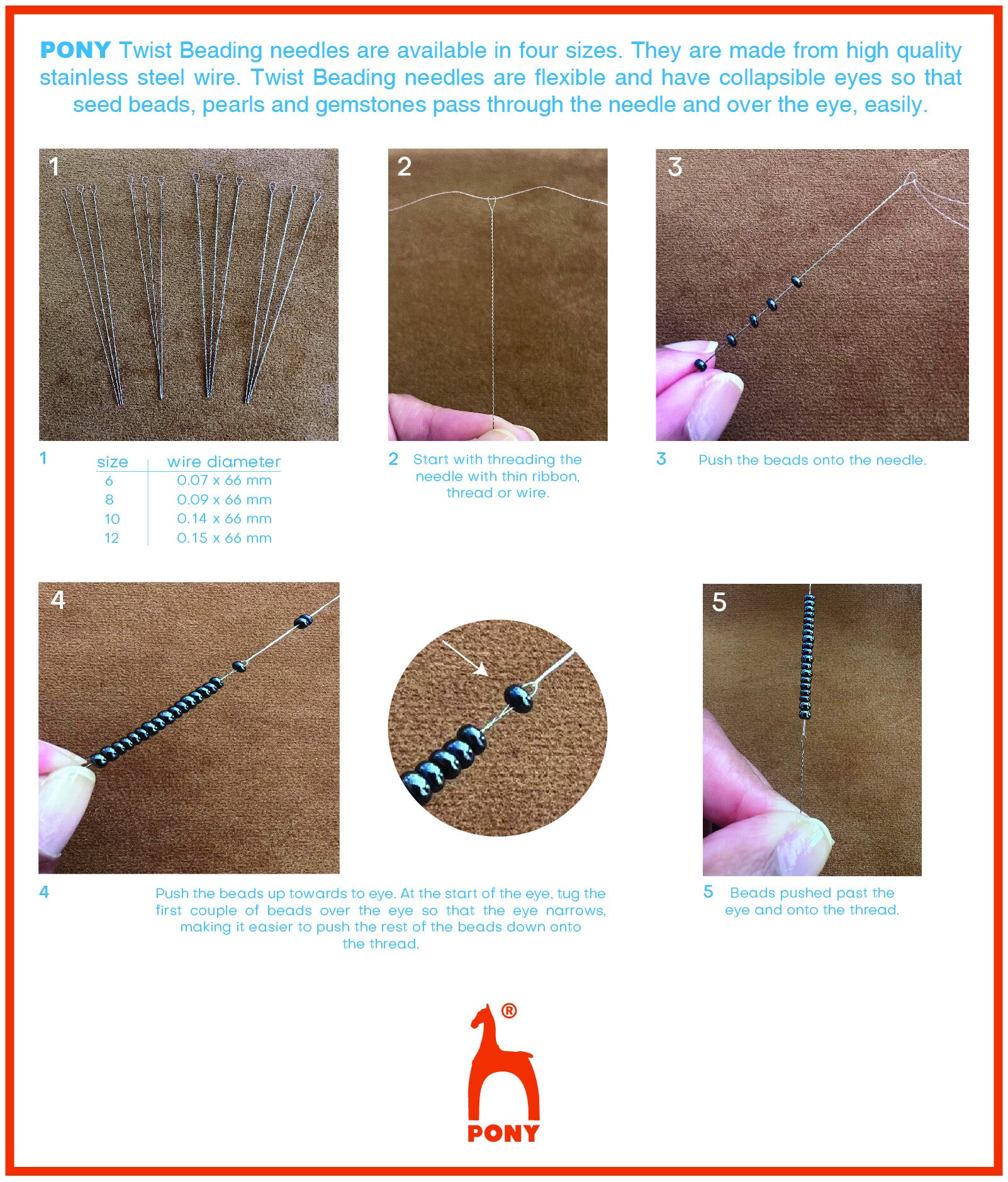 PONY Twist Beading needles are available in four sizes. They are made from high quality stainless steel wire. Twist Beading needles are flexible and have collapsible eyes so that seed beads, pearls and gemstones pass through the needle and over the eye, easily.

1

2

3

1

| size | wire diameter |
|---|---|
| 6 | 0.07 x 66 mm |
| 8 | 0.09 x 66 mm |
| 10 | 0.14 x 66 mm |
| 12 | 0.15 x 66 mm |

2 Start with threading the needle with thin ribbon, thread or wire.

3 Push the beads onto the needle.

4

5

4 Push the beads up towards to eye. At the start of the eye, tug the first couple of beads over the eye so that the eye narrows, making it easier to push the rest of the beads down onto the thread.

5 Beads pushed past the eye and onto the thread.

®
PONY