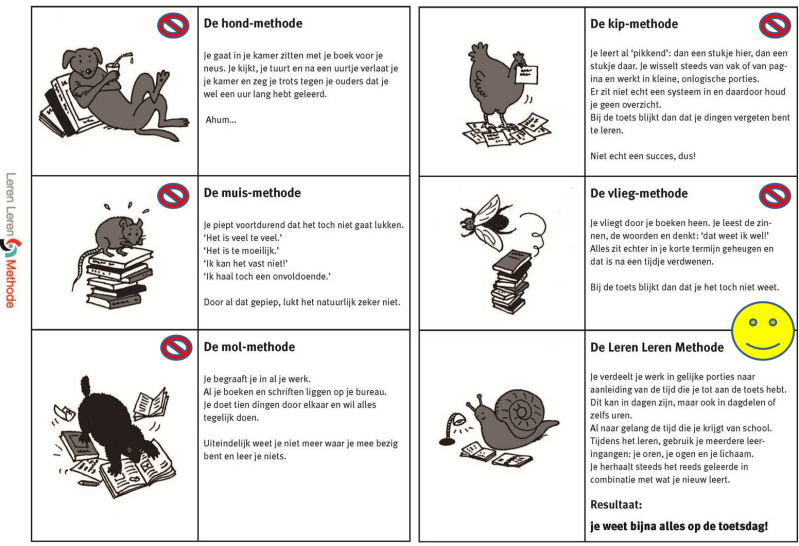 Leren Leren Methode

De hond-methode

Je gaat in je kamer zitten met je boek voor je neus. Je kijkt, je tuurt en na een uurtje verlaat je je kamer en zeg je trots tegen je ouders dat je wel een uur lang hebt geleerd.

Ahum...

De muis-methode

Je piept voortdurend dat het toch niet gaat lukken.
'Het is veel te veel.'
'Het is te moeilijk.'
'Ik kan het vast niet!'
'Ik haal toch een onvoldoende.'

Door al dat gepiep, lukt het natuurlijk zeker niet.

De mol-methode

Je begraaft je in al je werk.
Al je boeken en schriften liggen op je bureau.
Je doet tien dingen door elkaar en wil alles tegelijk doen.

Uiteindelijk weet je niet meer waar je mee bezig bent en leer je niets.

De kip-methode

Je leert al 'pikkend': dan een stukje hier, dan een stukje daar. Je wisselt steeds van vak of van pagina en werkt in kleine, onlogische porties.
Er zit niet echt een systeem in en daardoor houd je geen overzicht.
Bij de toets blijkt dan dat je dingen vergeten bent te leren.

Niet echt een succes, dus!

De vlieg-methode

Je vliegt door je boeken heen. Je leest de zinnen, de woorden en denkt: 'dat weet ik wel!'
Alles zit echter in je korte termijn geheugen en dat is na een tijdje verdwenen.

Bij de toets blijkt dan dat je het toch niet weet.

De Leren Leren Methode

Je verdeelt je werk in gelijke porties naar aanleiding van de tijd die je tot aan de toets hebt.
Dit kan in dagen zijn, maar ook in dagdelen of zelfs uren.
Al naar gelang de tijd die je krijgt van school.
Tijdens het leren, gebruik je meerdere leeringangen: je oren, je ogen en je lichaam.
Je herhaalt steeds het reeds geleerde in combinatie met wat je nieuw leert.

Resultaat:
je weet bijna alles op de toetsdag!