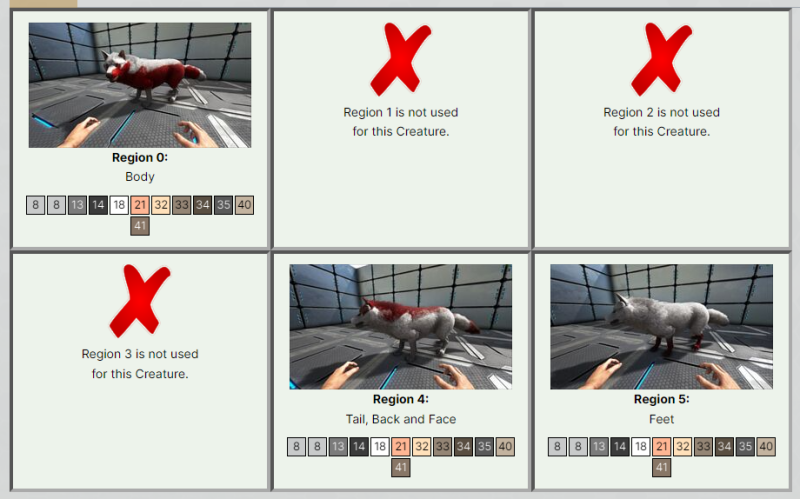 Region 0:
Body

8 8 13 14 18 21 32 33 34 35 40 41

Region 1 is not used for this Creature.

Region 2 is not used for this Creature.

Region 3 is not used for this Creature.

Region 4:
Tail, Back and Face

8 8 13 14 18 21 32 33 34 35 40 41

Region 5:
Feet

8 8 13 14 18 21 32 33 34 35 40 41