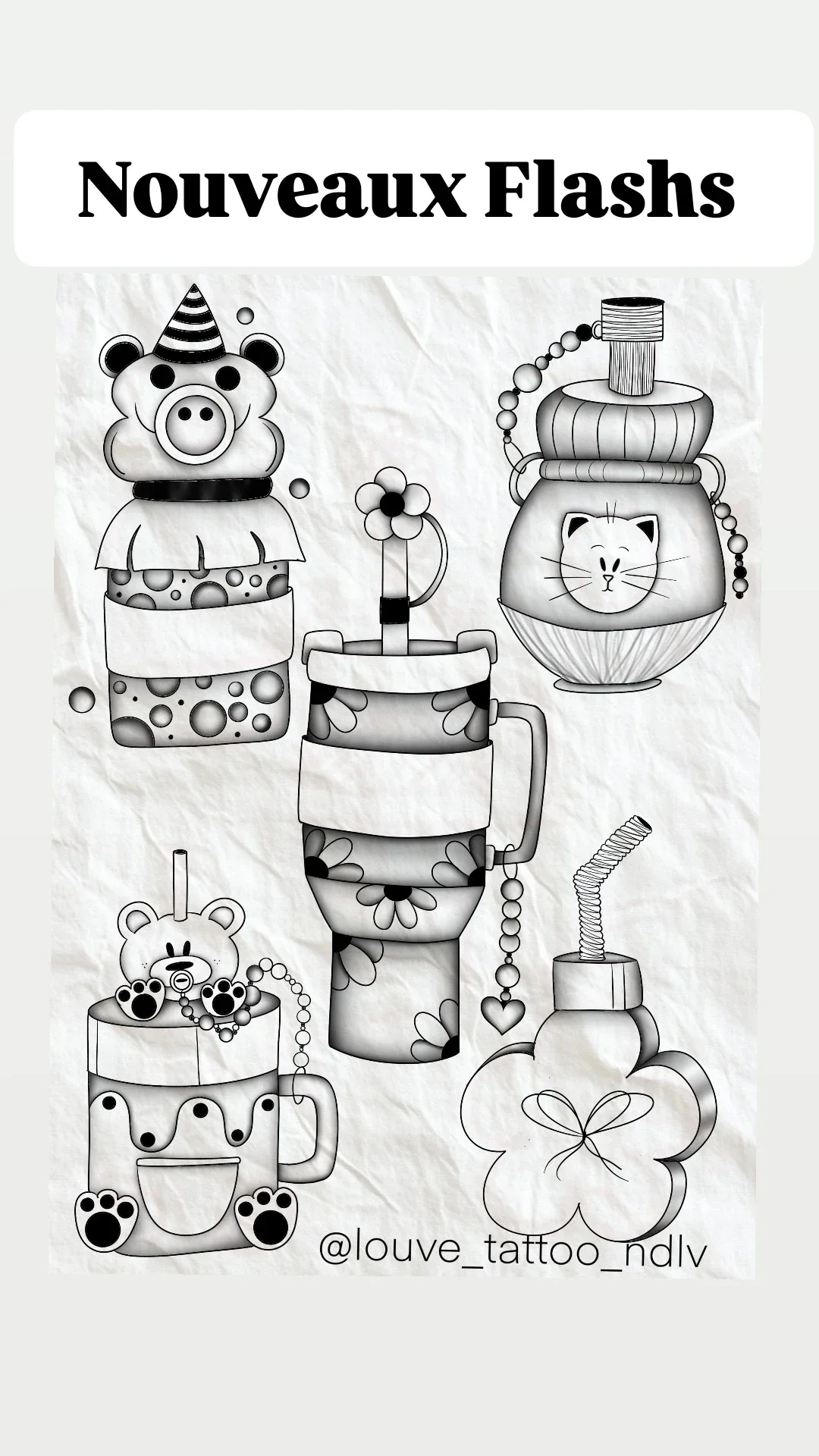 Nouveaux Flashs

@louve_tattoo_ndlv