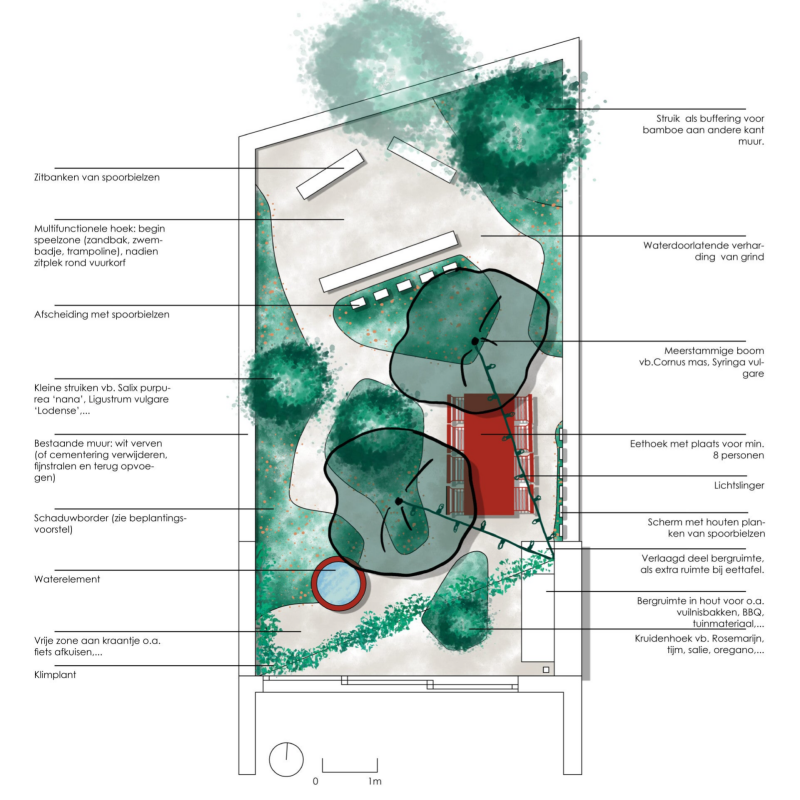 Zitbanken van spoorbielzen

Multifunctionele hoek: begin speelzone (zandbak, zwembadje, trampoline), nadien zitplek rond vuurkorf

Afscheiding met spoorbielzen

Kleine struiken vb. Salix purpurea 'nana', Ligustrum vulgare 'Lodense',...

Bestaande muur: wit verven (of cementering verwijderen, fijnstralen en terug opvoegen)

Schaduwborder (zie beplantingsvoorstel)

Waterelement

Vrije zone aan kraantje o.a. fiets afkuisen,...

Klimplant

Struik als buffering voor bamboe aan andere kant muur.

Waterdoorlatende verharding van grind

Meerstammige boom vb.Cornus mas, Syringa vulgare

Eethoek met plaats voor min. 8 personen

Lichtslinger

Scherm met houten planken van spoorbielzen

Verlaagd deel bergruimte, als extra ruimte bij eettafel.

Bergruimte in hout voor o.a. vuilnisbakken, BBQ, tuinmateriaal,...

Kruidenhoek vb. Rosemarijn, tijm, salie, oregano,...

0 1m