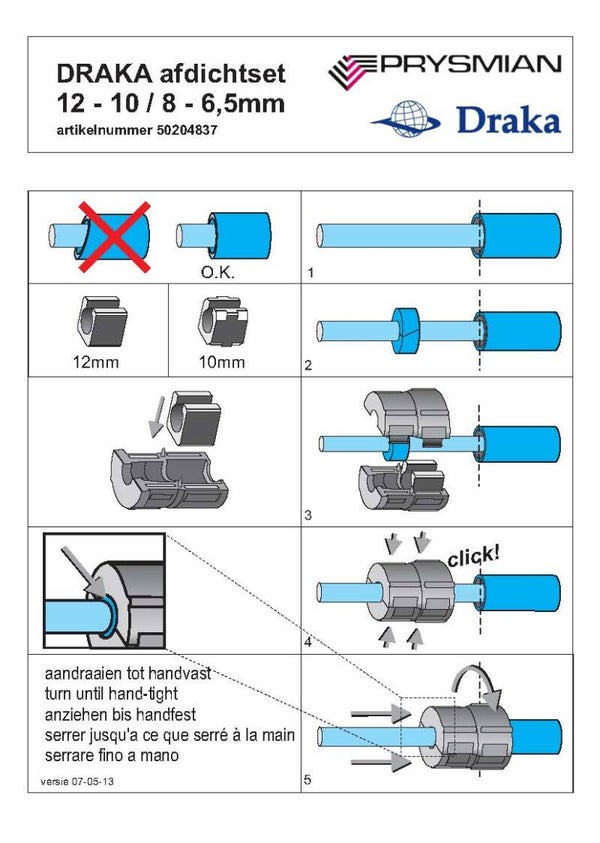 DRAKA afdichtset
12 - 10 / 8 - 6,5mm
artikelnummer 50204837

PRYSMIAN

Draka

O.K.

1

12mm

10mm

2

3

click!

4

aandraaien tot handvast
turn until hand-tight
anziehen bis handfest
serrer jusqu'a ce que serré à la main
serrare fino a mano

versie 07-05-13

5