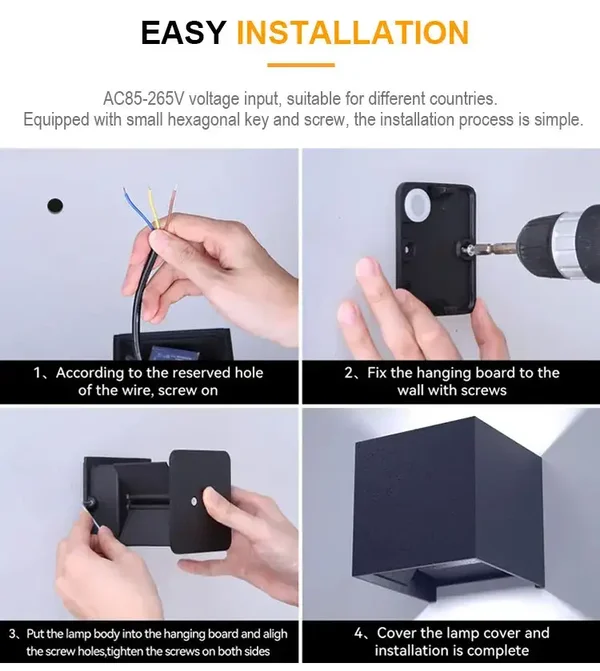 EASY INSTALLATION

AC85-265V voltage input, suitable for different countries. Equipped with small hexagonal key and screw, the installation process is simple.

1、According to the reserved hole of the wire, screw on

2、Fix the hanging board to the wall with screws

3、Put the lamp body into the hanging board and aligh the screw holes,tighten the screws on both sides

4、Cover the lamp cover and installation is complete