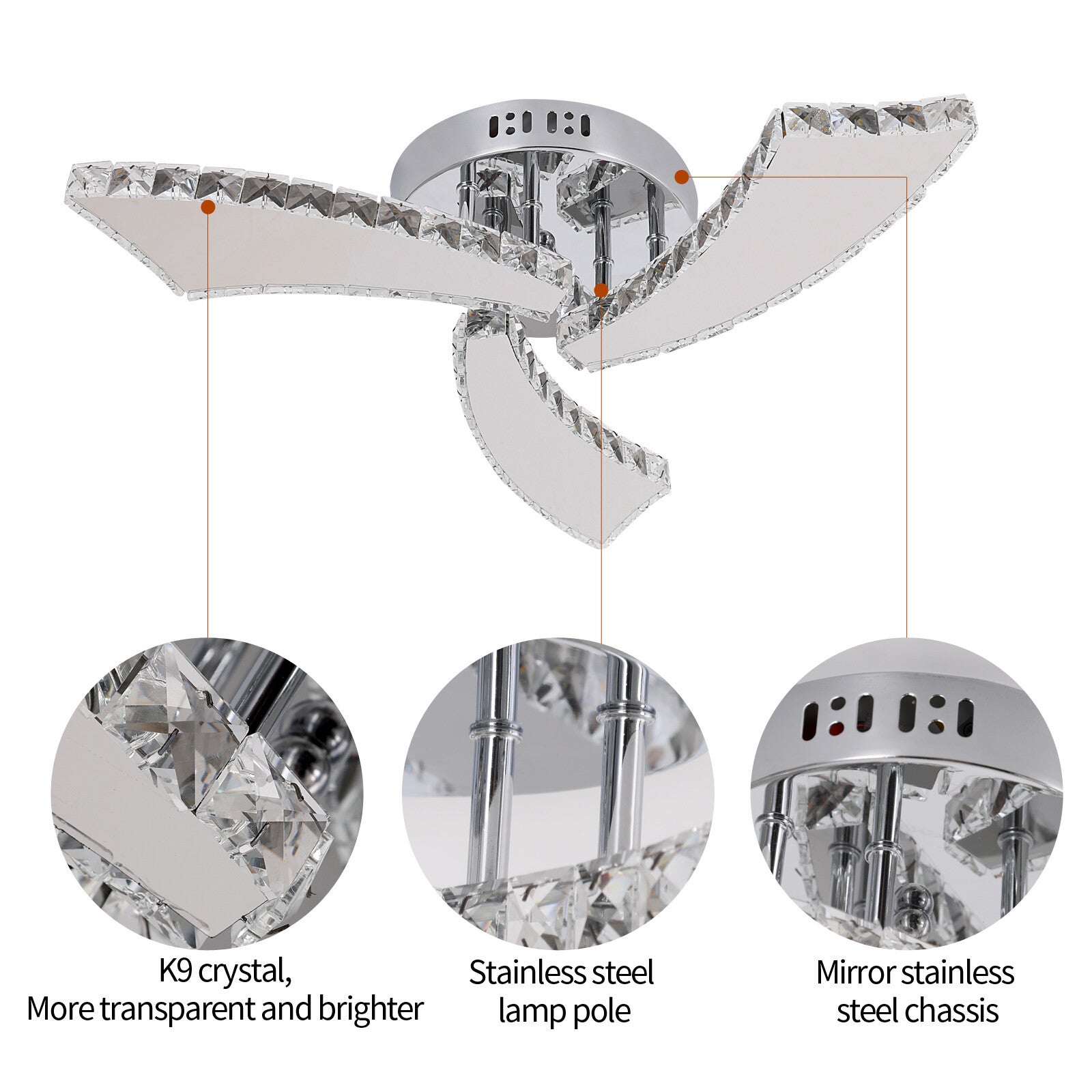 K9 crystal,
More transparent and brighter

Stainless steel
lamp pole

Mirror stainless
steel chassis