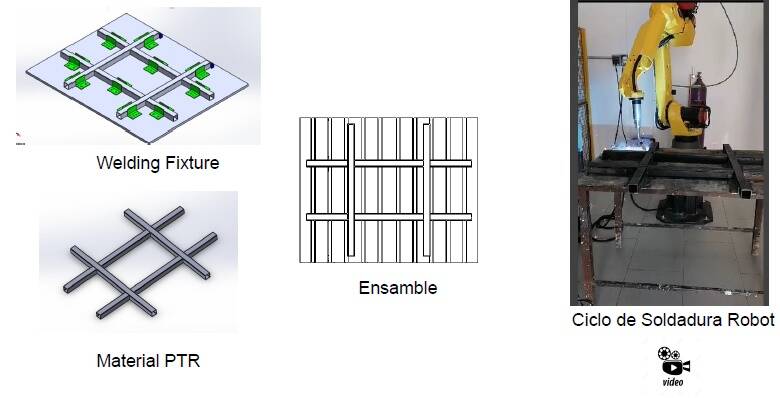 Welding Fixture

Material PTR

Ensamble

Ciclo de Soldadura Robot

video