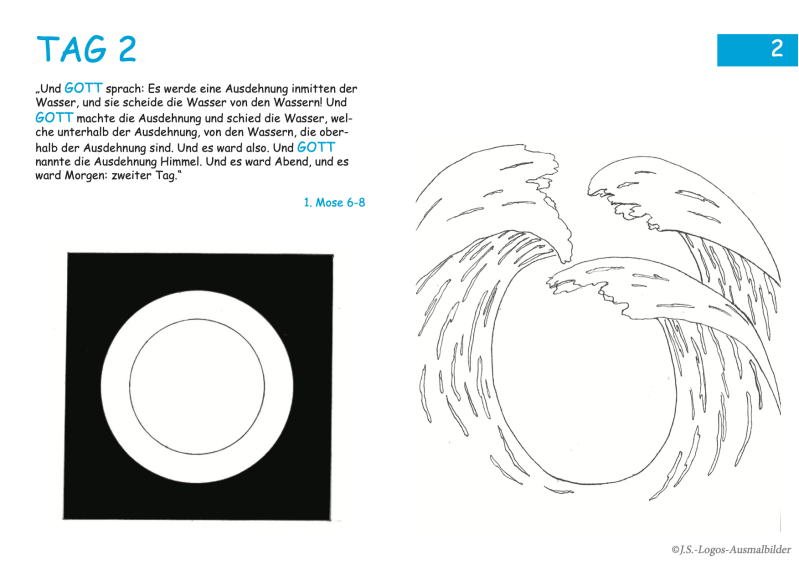 TAG 2

2

„Und GOTT sprach: Es werde eine Ausdehnung inmitten der Wasser, und sie scheide die Wasser von den Wassern! Und GOTT machte die Ausdehnung und schied die Wasser, welche unterhalb der Ausdehnung, von den Wassern, die oberhalb der Ausdehnung sind. Und es ward also. Und GOTT nannte die Ausdehnung Himmel. Und es ward Abend, und es ward Morgen: zweiter Tag."

1. Mose 6-8

©J.S.-Logos-Ausmalbilder