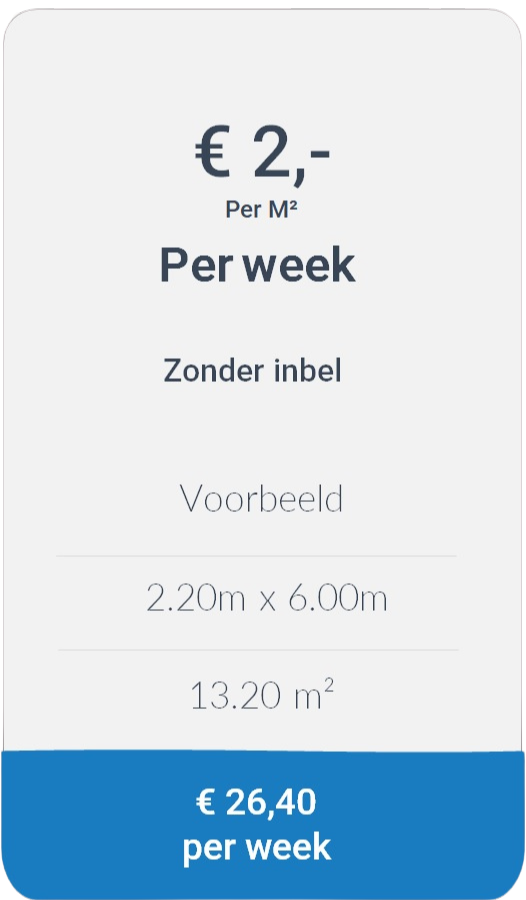 € 2,-

Per M²

Per week

Zonder inbel

Voorbeeld

2.20m x 6.00m

13.20 m²

€ 26,40
per week