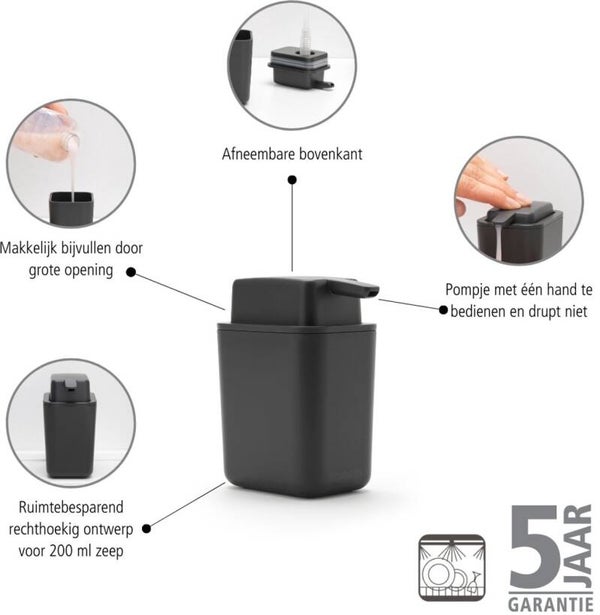 Afneembare bovenkant

Makkelijk bijvullen door grote opening

Pompje met één hand te bedienen en drupt niet

Ruimtebesparend rechthoekig ontwerp voor 200 ml zeep

5 JAAR GARANTIE