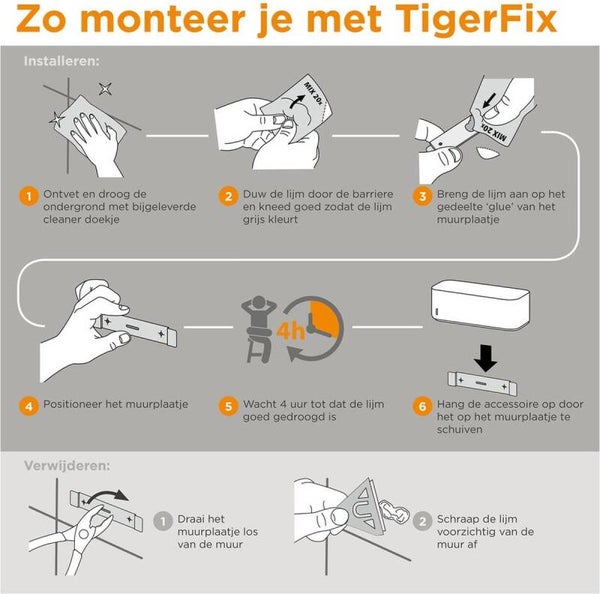 Zo monteer je met TigerFix

Installeren:

MIX 20s

MIX 20s

1 Ontvet en droog de ondergrond met bijgeleverde cleaner doekje

2 Duw de lijm door de barriere en kneed goed zodat de lijm grijs kleurt

3 Breng de lijm aan op het gedeelte 'glue' van het muurplaatje

4h

4 Positioneer het muurplaatje

5 Wacht 4 uur tot dat de lijm goed gedroogd is

6 Hang de accessoire op door het op het muurplaatje te schuiven

Verwijderen:

1 Draai het muurplaatje los van de muur

2 Schraap de lijm voorzichtig van de muur af