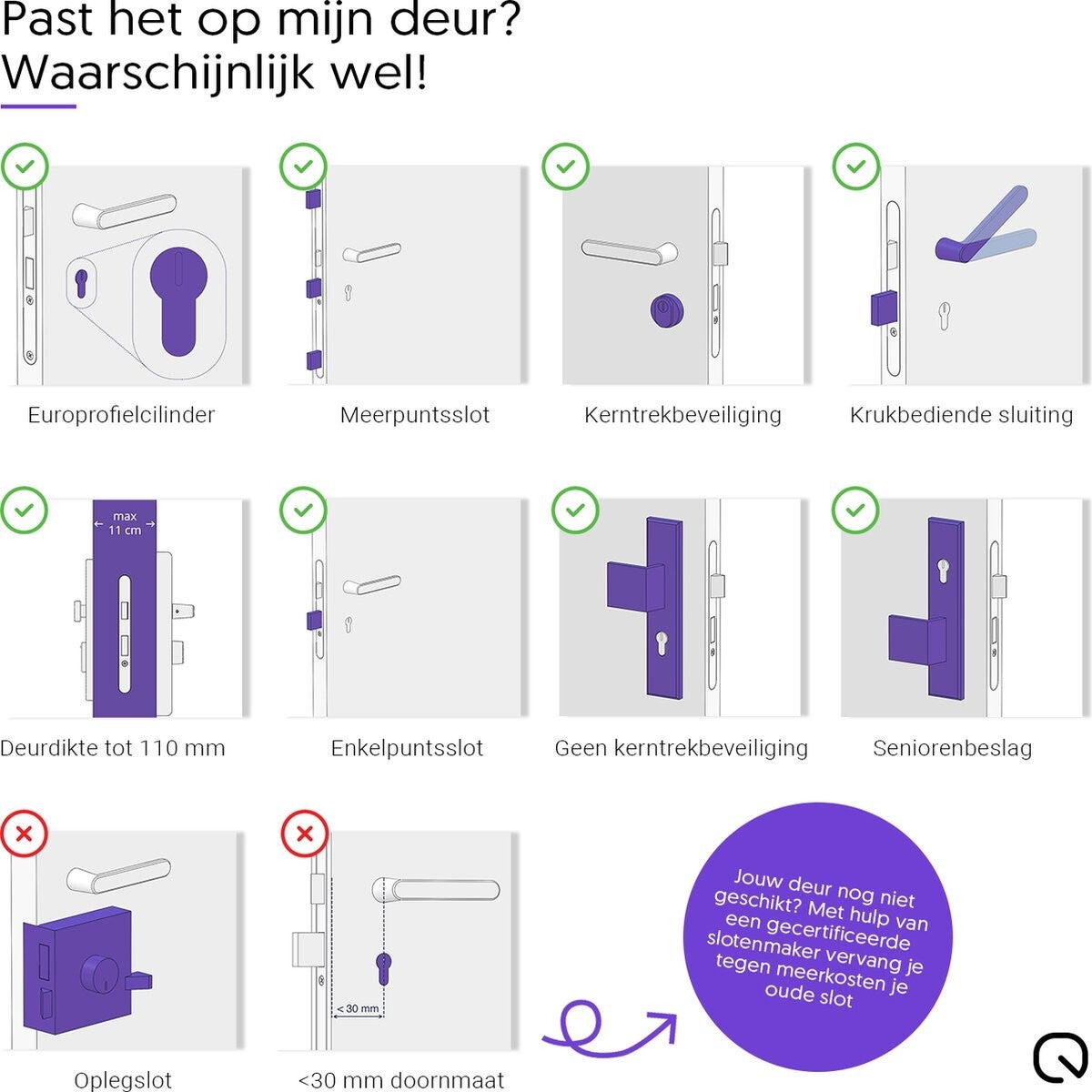 Past het op mijn deur?
Waarschijnlijk wel!

Europrofielcilinder

Meerpuntsslot

Kerntrekbeveiliging

Krukbediende sluiting

max
11 cm

Deurdikte tot 110 mm

Enkelpuntsslot

Geen kerntrekbeveiliging

Seniorenbeslag

Oplegslot

< 30 mm

<30 mm doornmaat

Jouw deur nog niet geschikt? Met hulp van een gecertificeerde slotenmaker vervang je tegen meerkosten je oude slot