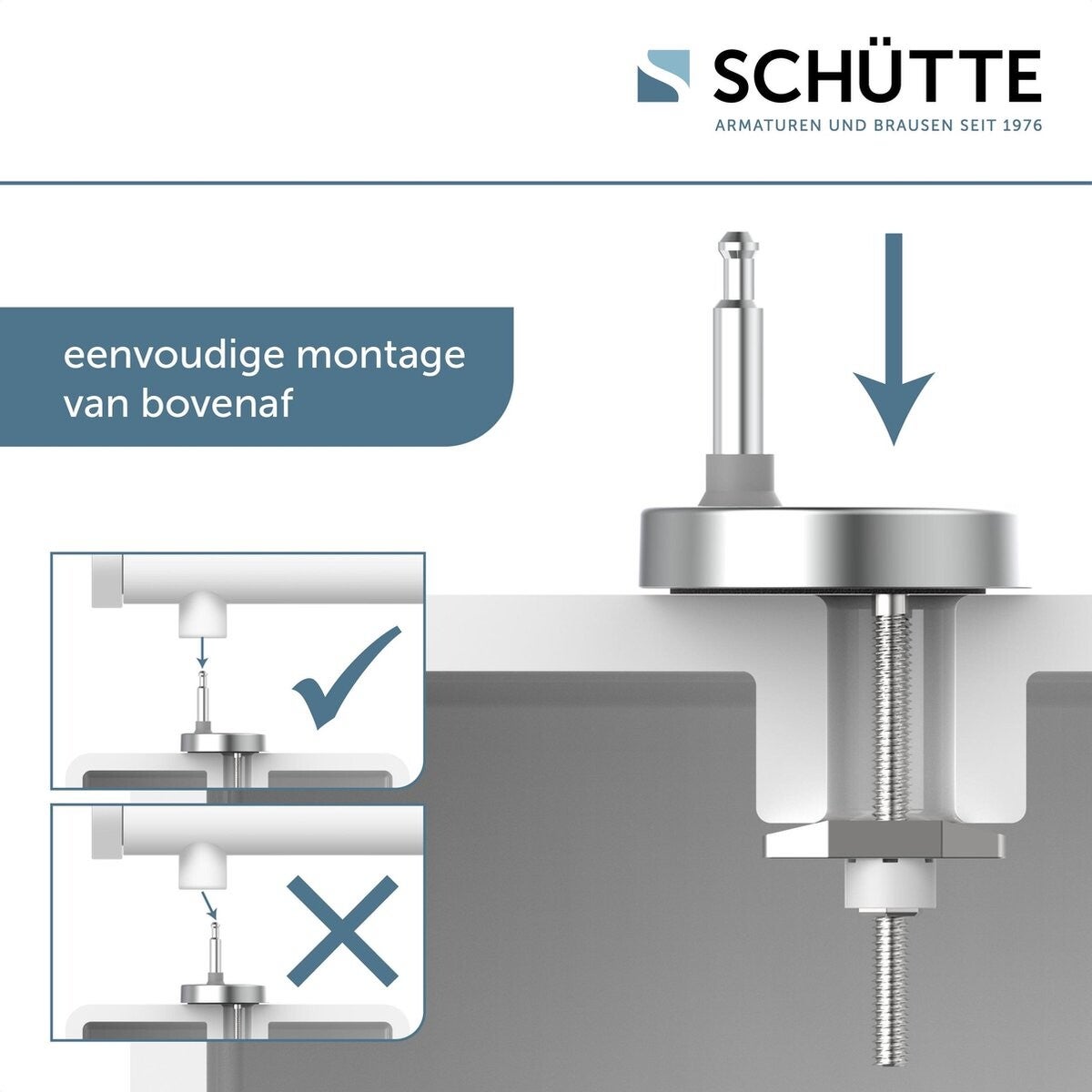 SCHÜTTE
ARMATUREN UND BRAUSEN SEIT 1976

eenvoudige montage van bovenaf