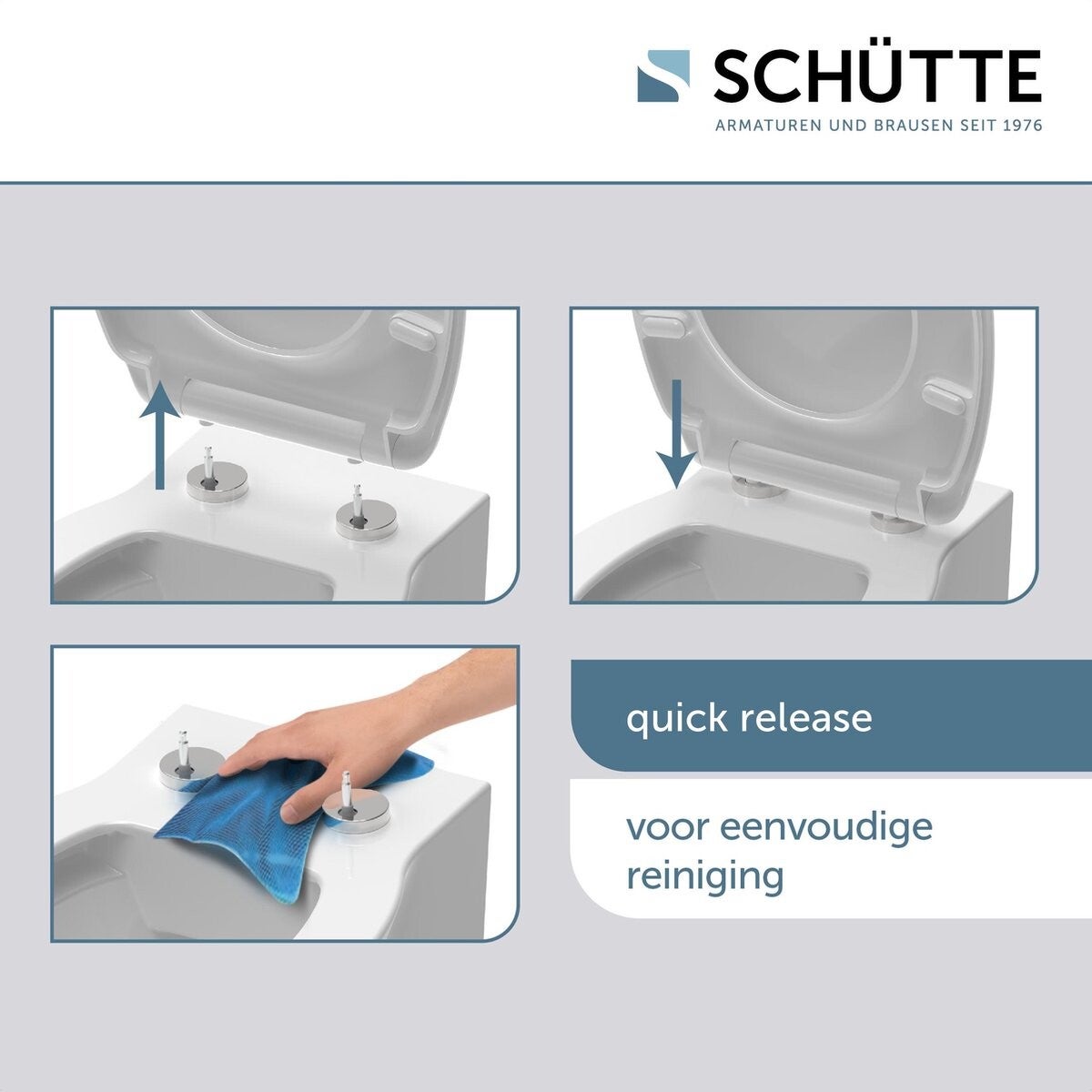 SCHÜTTE
ARMATUREN UND BRAUSEN SEIT 1976

quick release

voor eenvoudige reiniging