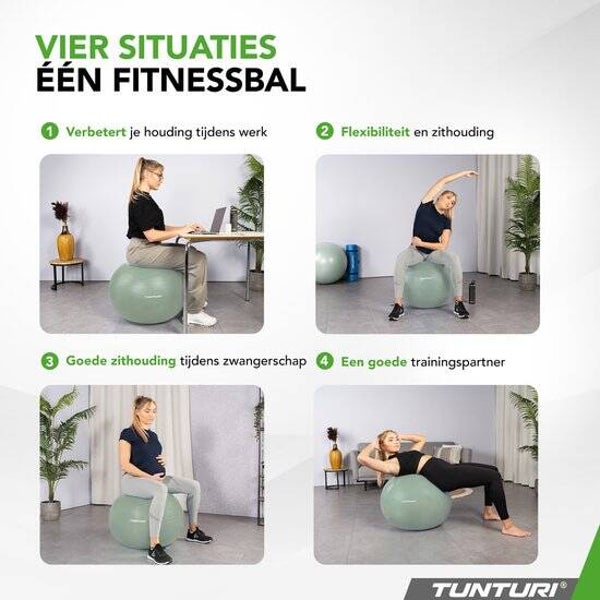 VIER SITUATIES
ÉÉN FITNESSBAL

1 Verbetert je houding tijdens werk

2 Flexibiliteit en zithouding

3 Goede zithouding tijdens zwangerschap

4 Een goede trainingspartner

TUNTURI®