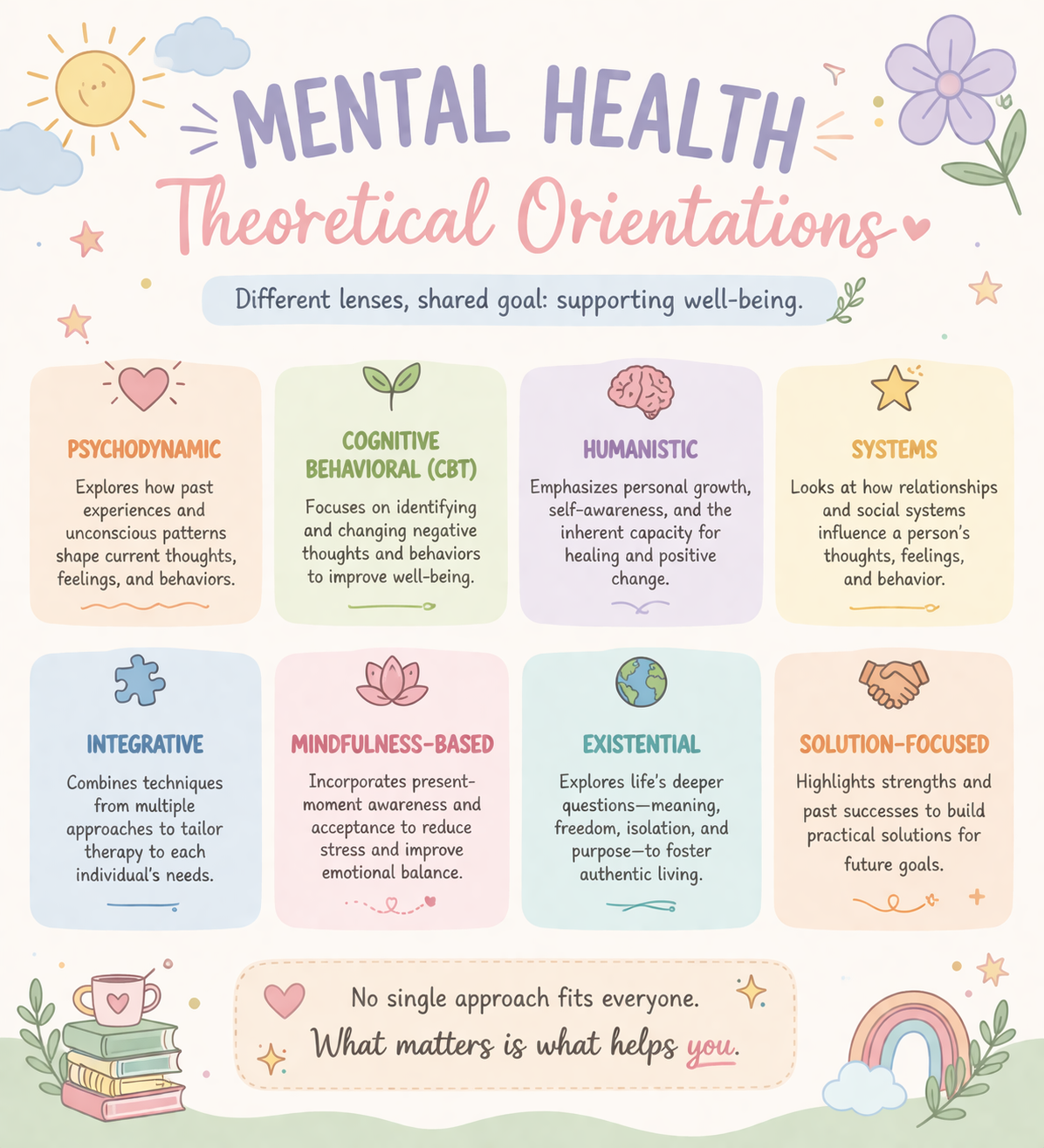 MENTAL HEALTH

Theoretical Orientations

Different lenses, shared goal: supporting well-being.

PSYCHODYNAMIC

Explores how past experiences and unconscious patterns shape current thoughts, feelings, and behaviors.

COGNITIVE BEHAVIORAL (CBT)

Focuses on identifying and changing negative thoughts and behaviors to improve well-being.

HUMANISTIC

Emphasizes personal growth, self-awareness, and the inherent capacity for healing and positive change.

SYSTEMS

Looks at how relationships and social systems influence a person's thoughts, feelings, and behavior.

INTEGRATIVE

Combines techniques from multiple approaches to tailor therapy to each individual's needs.

MINDFULNESS-BASED

Incorporates present-moment awareness and acceptance to reduce stress and improve emotional balance.

EXISTENTIAL

Explores life's deeper questions—meaning, freedom, isolation, and purpose—to foster authentic living.

SOLUTION-FOCUSED

Highlights strengths and past successes to build practical solutions for future goals.

No single approach fits everyone.

What matters is what helps you.