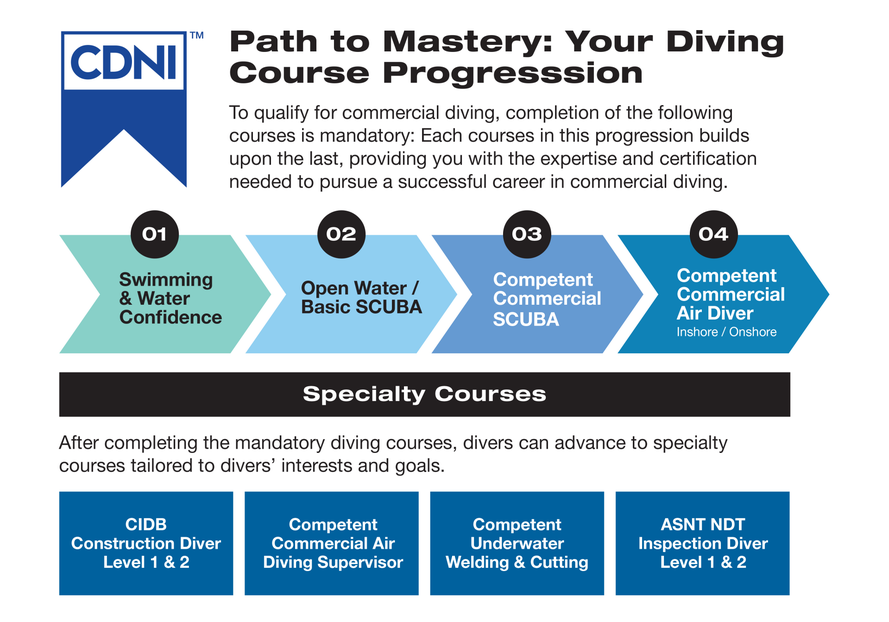 CDNI™

Path to Mastery: Your Diving Course Progresssion

To qualify for commercial diving, completion of the following courses is mandatory: Each courses in this progression builds upon the last, providing you with the expertise and certification needed to pursue a successful career in commercial diving.

01
Swimming & Water Confidence

02
Open Water / Basic SCUBA

03
Competent Commercial SCUBA

04
Competent Commercial Air Diver
Inshore / Onshore

Specialty Courses

After completing the mandatory diving courses, divers can advance to specialty courses tailored to divers' interests and goals.

CIDB Construction Diver Level 1 & 2

Competent Commercial Air Diving Supervisor

Competent Underwater Welding & Cutting

ASNT NDT Inspection Diver Level 1 & 2