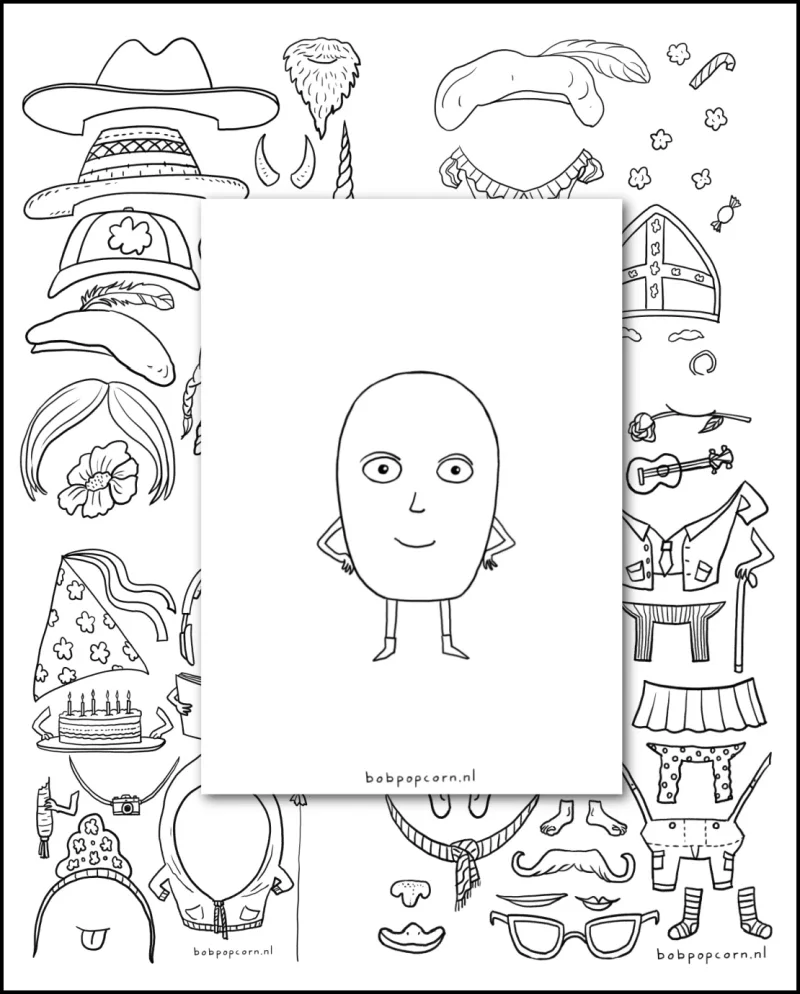 bobpopcorn.nl

bobpopcorn.nl

bobpopcorn.nl