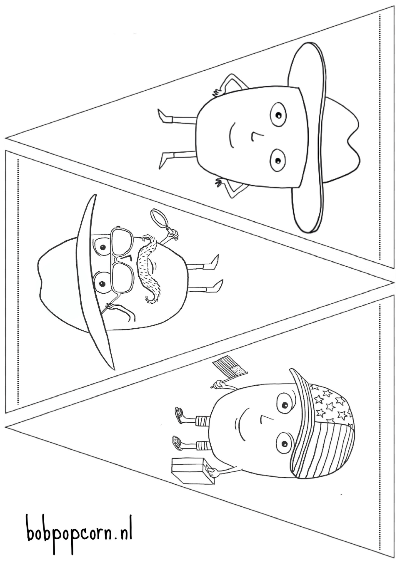 bobpopcorn.nl