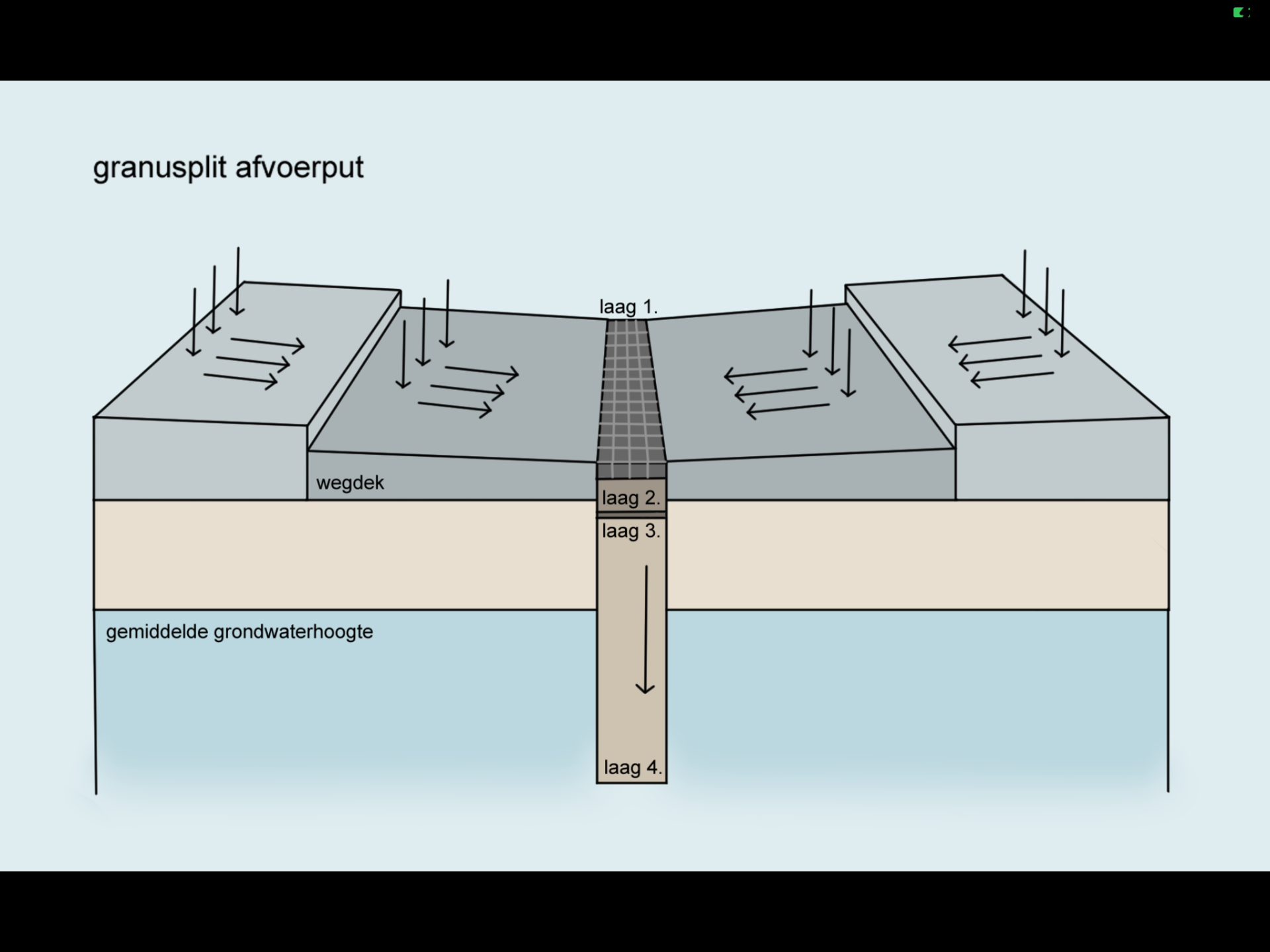 granusplit afvoerput

laag 1.

wegdek

laag 2.

laag 3.

gemiddelde grondwaterhoogte

laag 4.