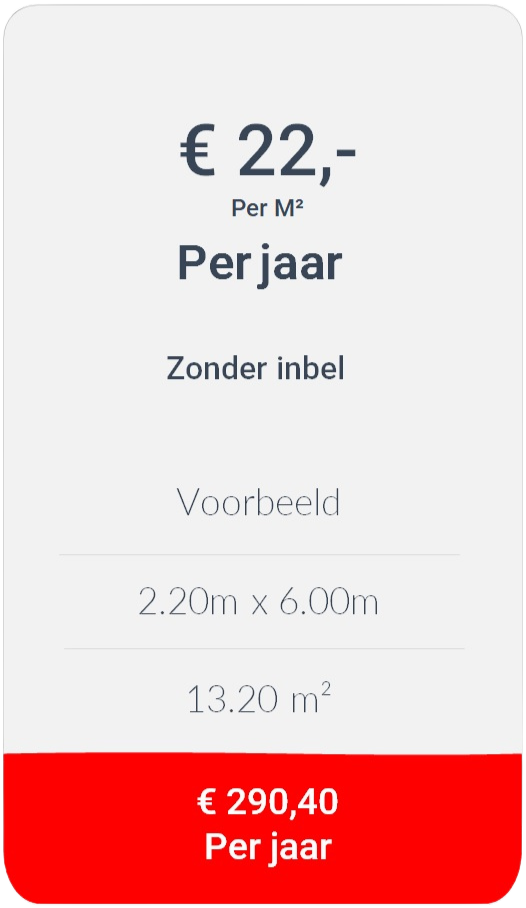 € 22,-
Per M²
Per jaar

Zonder inbel

Voorbeeld

2.20m x 6.00m

13.20 m²

€ 290,40
Per jaar