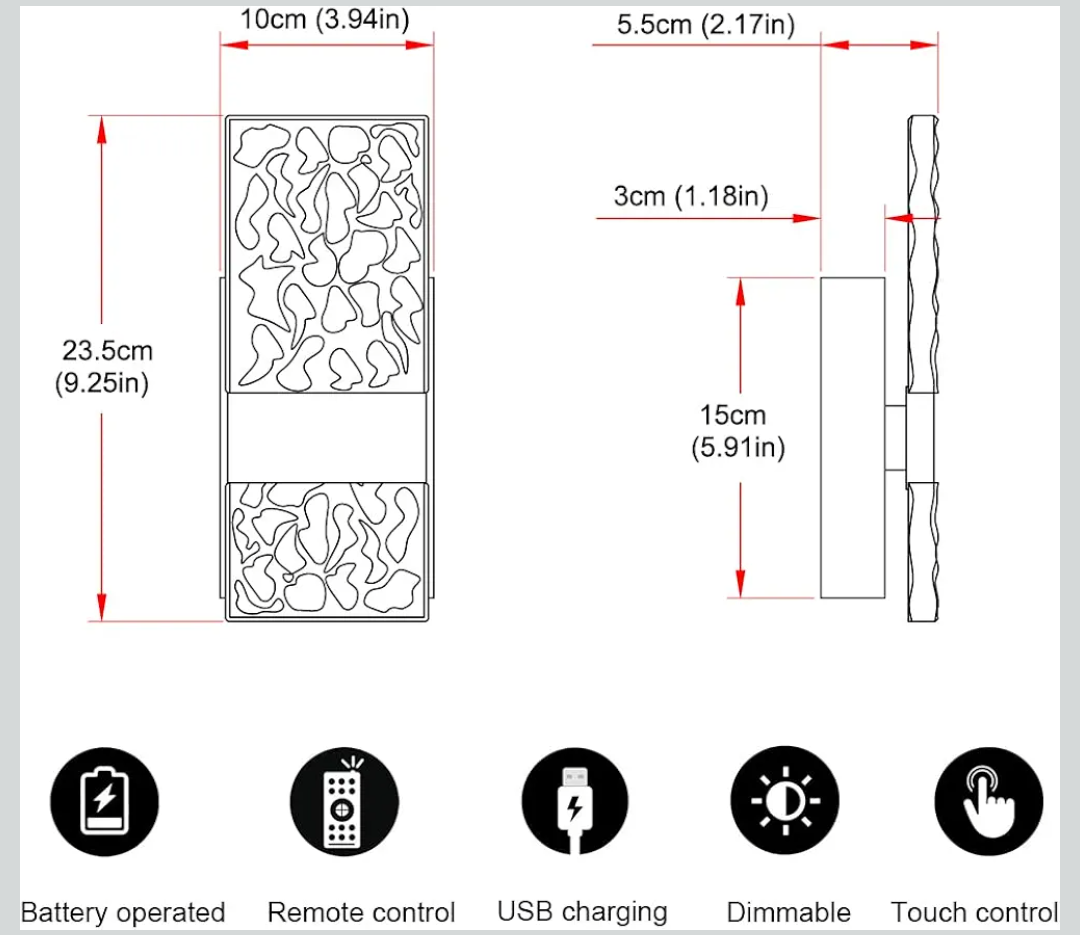 10cm (3.94in)

5.5cm (2.17in)

3cm (1.18in)

23.5cm
(9.25in)

15cm
(5.91in)

Battery operated

Remote control

USB charging

Dimmable

Touch control