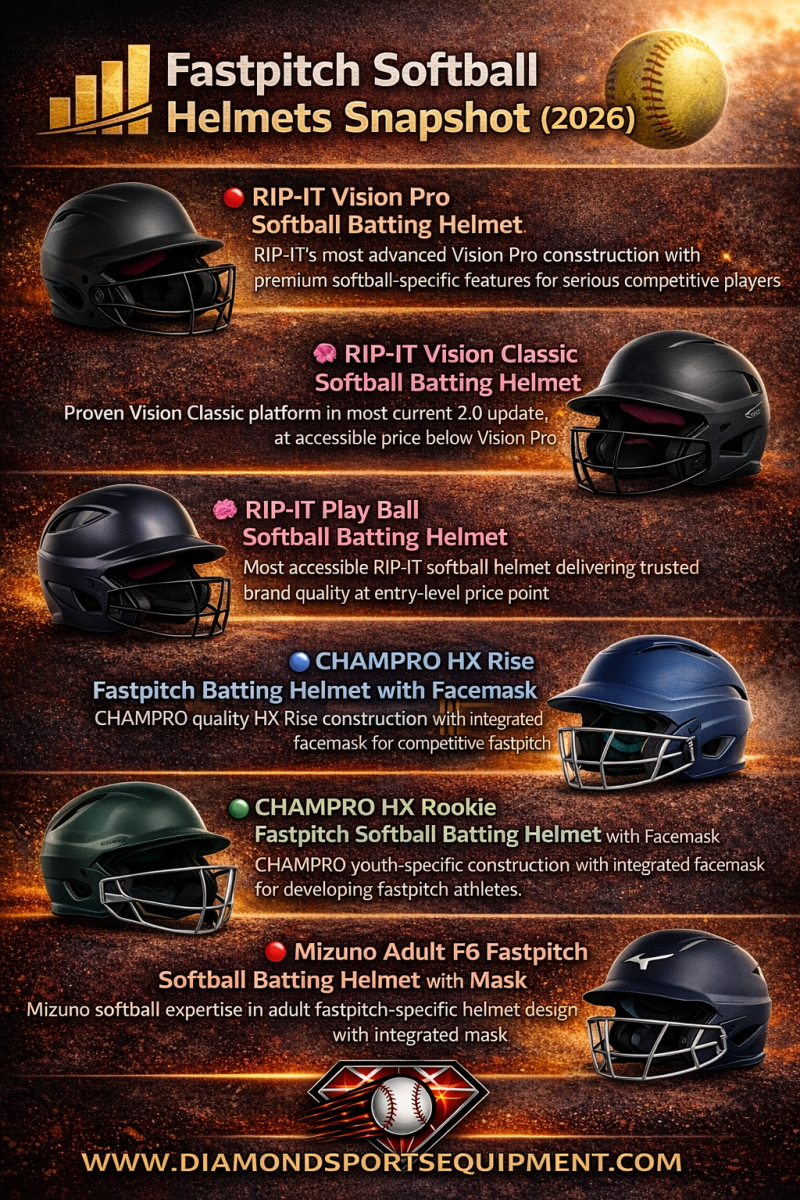 Fastpitch Softball Helmets Snapshot (2026)

RIP-IT Vision Pro Softball Batting Helmet
RIP-IT's most advanced Vision Pro consstruction with premium softball-specific features for serious competitive players

RIP-IT Vision Classic Softball Batting Helmet
Proven Vision Classic platform in most current 2.0 update, at accessible price below Vision Pro

RIP-IT Play Ball Softball Batting Helmet
Most accessible RIP-IT softball helmet delivering trusted brand quality at entry-level price point

CHAMPRO HX Rise Fastpitch Batting Helmet with Facemask
CHAMPRO quality HX Rise construction with integrated facemask for competitive fastpitch

CHAMPRO HX Rookie Fastpitch Softball Batting Helmet with Facemask
CHAMPRO youth-specific construction with integrated facemask for developing fastpitch athletes.

Mizuno Adult F6 Fastpitch Softball Batting Helmet with Mask
Mizuno softball expertise in adult fastpitch-specific helmet design with integrated mask

WWW.DIAMONDSPORTSEQUIPMENT.COM