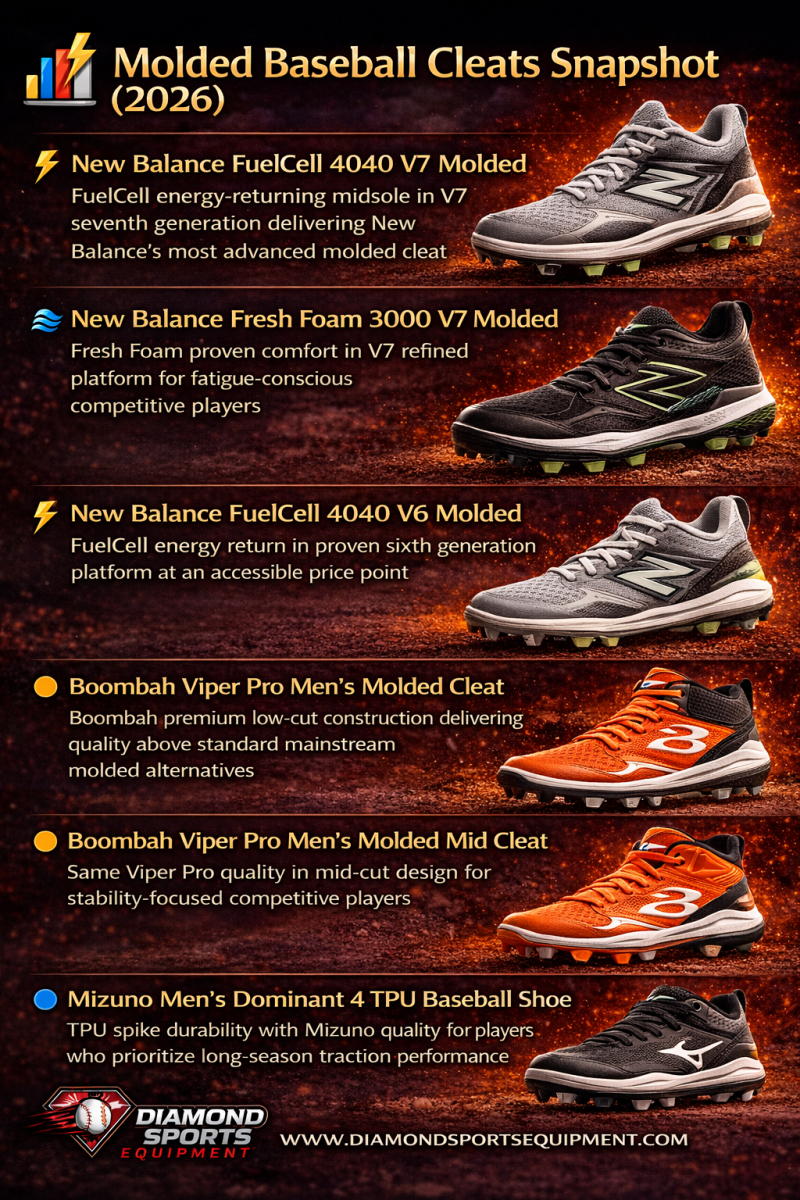 Molded Baseball Cleats Snapshot (2026)

New Balance FuelCell 4040 V7 Molded
FuelCell energy-returning midsole in V7 seventh generation delivering New Balance's most advanced molded cleat

New Balance Fresh Foam 3000 V7 Molded
Fresh Foam proven comfort in V7 refined platform for fatigue-conscious competitive players

New Balance FuelCell 4040 V6 Molded
FuelCell energy return in proven sixth generation platform at an accessible price point

Boombah Viper Pro Men's Molded Cleat
Boombah premium low-cut construction delivering quality above standard mainstream molded alternatives

Boombah Viper Pro Men's Molded Mid Cleat
Same Viper Pro quality in mid-cut design for stability-focused competitive players

Mizuno Men's Dominant 4 TPU Baseball Shoe
TPU spike durability with Mizuno quality for players who prioritize long-season traction performance

DIAMOND SPORTS EQUIPMENT
WWW.DIAMONDSPORTSEQUIPMENT.COM