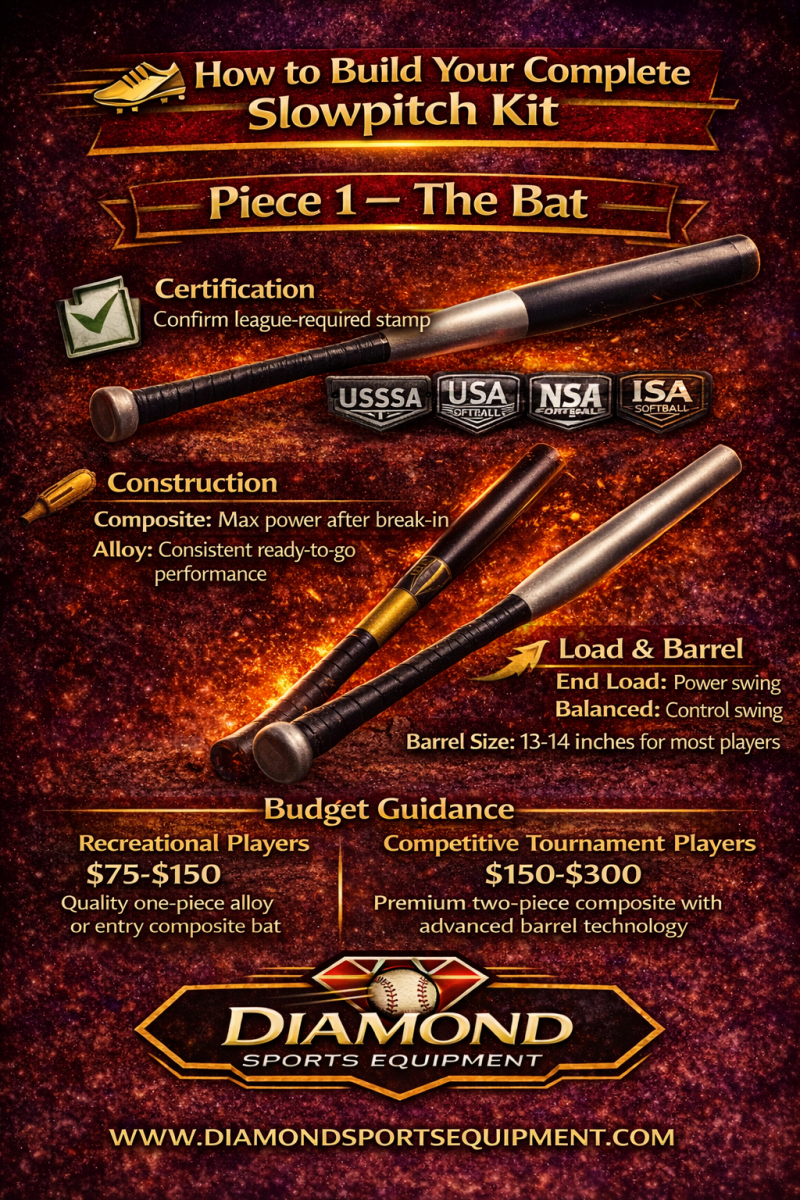 How to Build Your Complete Slowpitch Kit

Piece 1 — The Bat

Certification
Confirm league-required stamp

USSSA
USA SOFTBALL
NSA SOFTBALL
ISA SOFTBALL

Construction
Composite: Max power after break-in
Alloy: Consistent ready-to-go performance

Load & Barrel
End Load: Power swing
Balanced: Control swing
Barrel Size: 13-14 inches for most players

Budget Guidance

Recreational Players
$75-$150
Quality one-piece alloy or entry composite bat

Competitive Tournament Players
$150-$300
Premium two-piece composite with advanced barrel technology

DIAMOND
SPORTS EQUIPMENT

WWW.DIAMONDSPORTSEQUIPMENT.COM