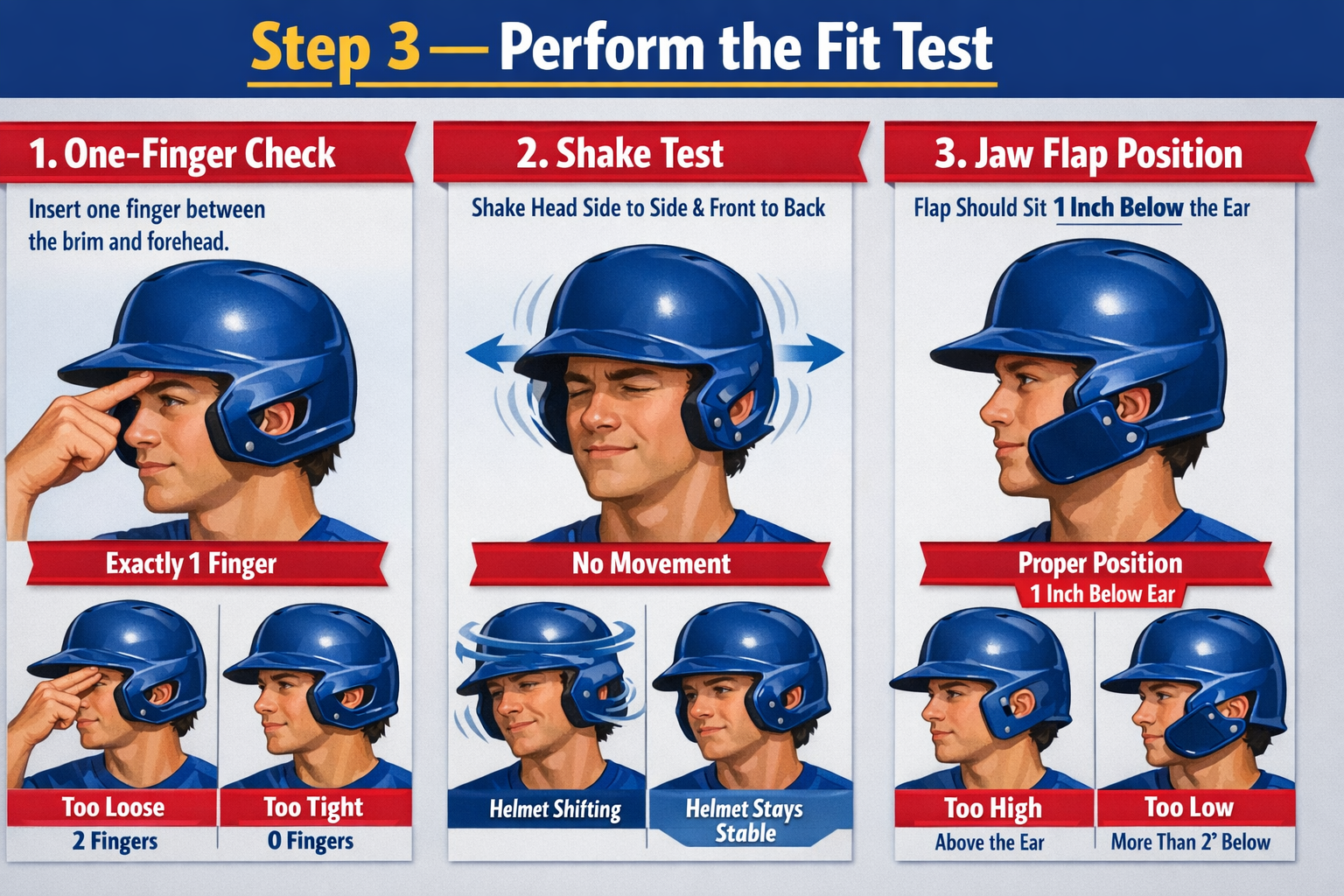 Step 3 — Perform the Fit Test

1. One-Finger Check

Insert one finger between the brim and forehead.

Exactly 1 Finger

Too Loose
2 Fingers

Too Tight
0 Fingers

2. Shake Test

Shake Head Side to Side & Front to Back

No Movement

Helmet Shifting

Helmet Stays Stable

3. Jaw Flap Position

Flap Should Sit 1 Inch Below the Ear

Proper Position
1 Inch Below Ear

Too High
Above the Ear

Too Low
More Than 2' Below