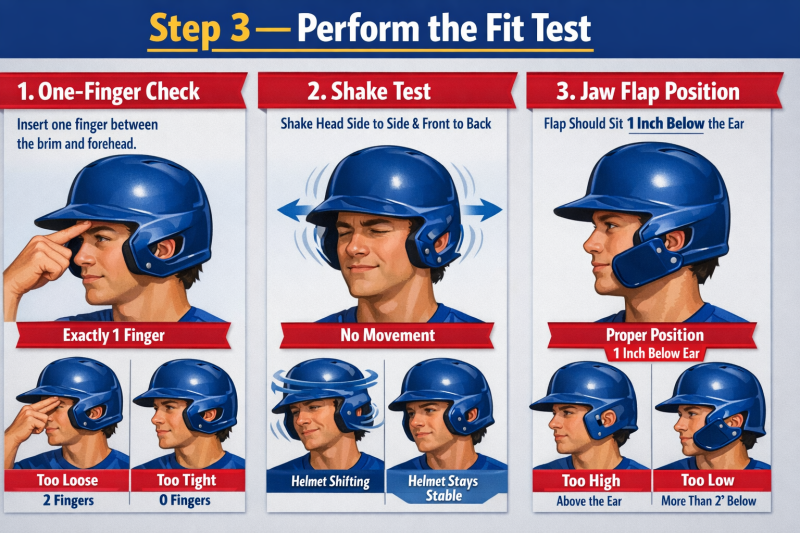 Step 3 — Perform the Fit Test

1. One-Finger Check

Insert one finger between the brim and forehead.

Exactly 1 Finger

Too Loose
2 Fingers

Too Tight
0 Fingers

2. Shake Test

Shake Head Side to Side & Front to Back

No Movement

Helmet Shifting

Helmet Stays Stable

3. Jaw Flap Position

Flap Should Sit 1 Inch Below the Ear

Proper Position
1 Inch Below Ear

Too High
Above the Ear

Too Low
More Than 2' Below