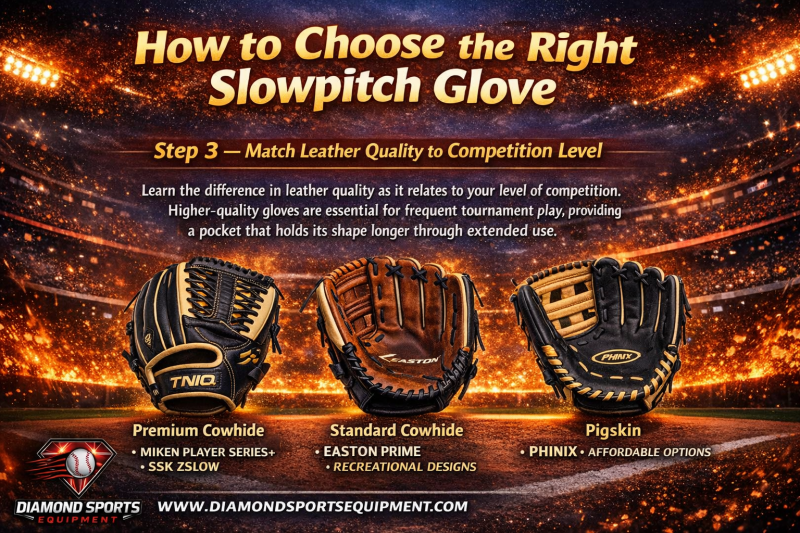 How to Choose the Right Slowpitch Glove

Step 3 — Match Leather Quality to Competition Level

Learn the difference in leather quality as it relates to your level of competition. Higher-quality gloves are essential for frequent tournament play, providing a pocket that holds its shape longer through extended use.

TNIQ

EASTON

PHINIX

Premium Cowhide
• MIKEN PLAYER SERIES+
• SSK ZSLOW

Standard Cowhide
• EASTON PRIME
• RECREATIONAL DESIGNS

Pigskin
• PHINIX • AFFORDABLE OPTIONS

DIAMOND SPORTS EQUIPMENT

WWW.DIAMONDSPORTSEQUIPMENT.COM