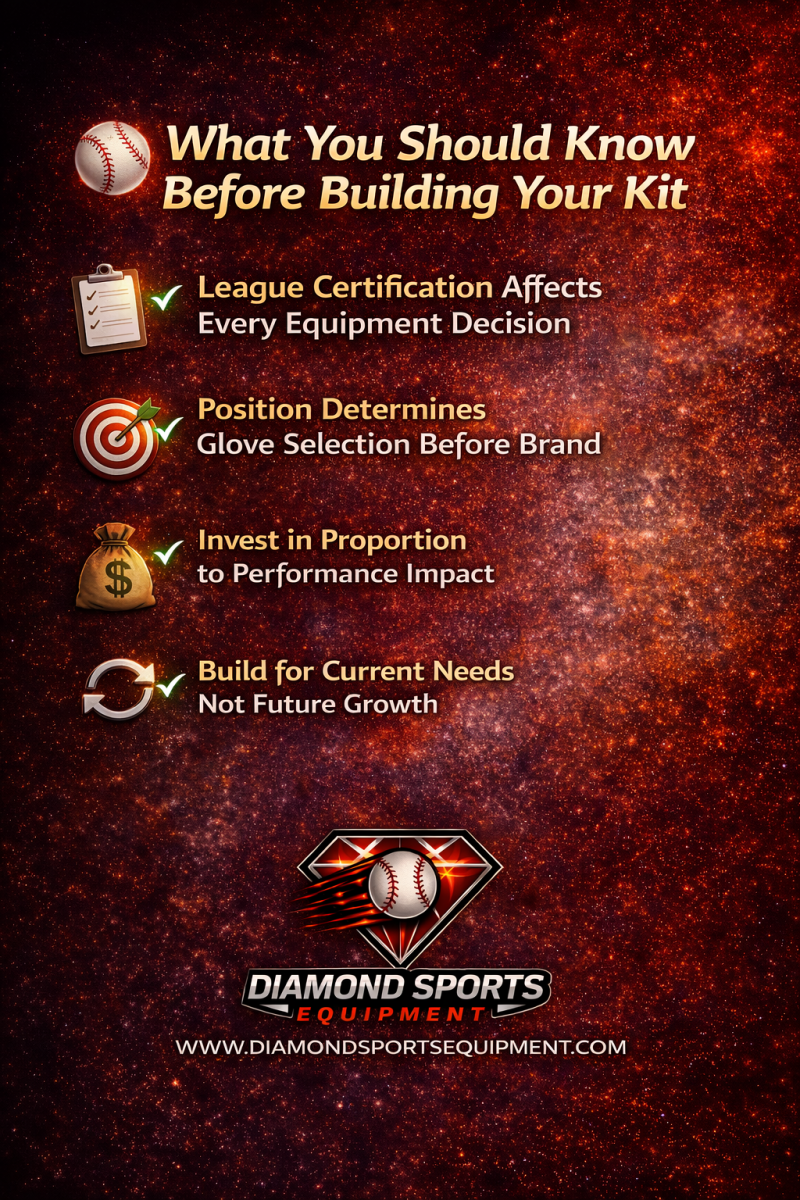 What You Should Know Before Building Your Kit

League Certification Affects Every Equipment Decision

Position Determines Glove Selection Before Brand

Invest in Proportion to Performance Impact

Build for Current Needs Not Future Growth

DIAMOND SPORTS
EQUIPMENT

WWW.DIAMONDSPORTSEQUIPMENT.COM