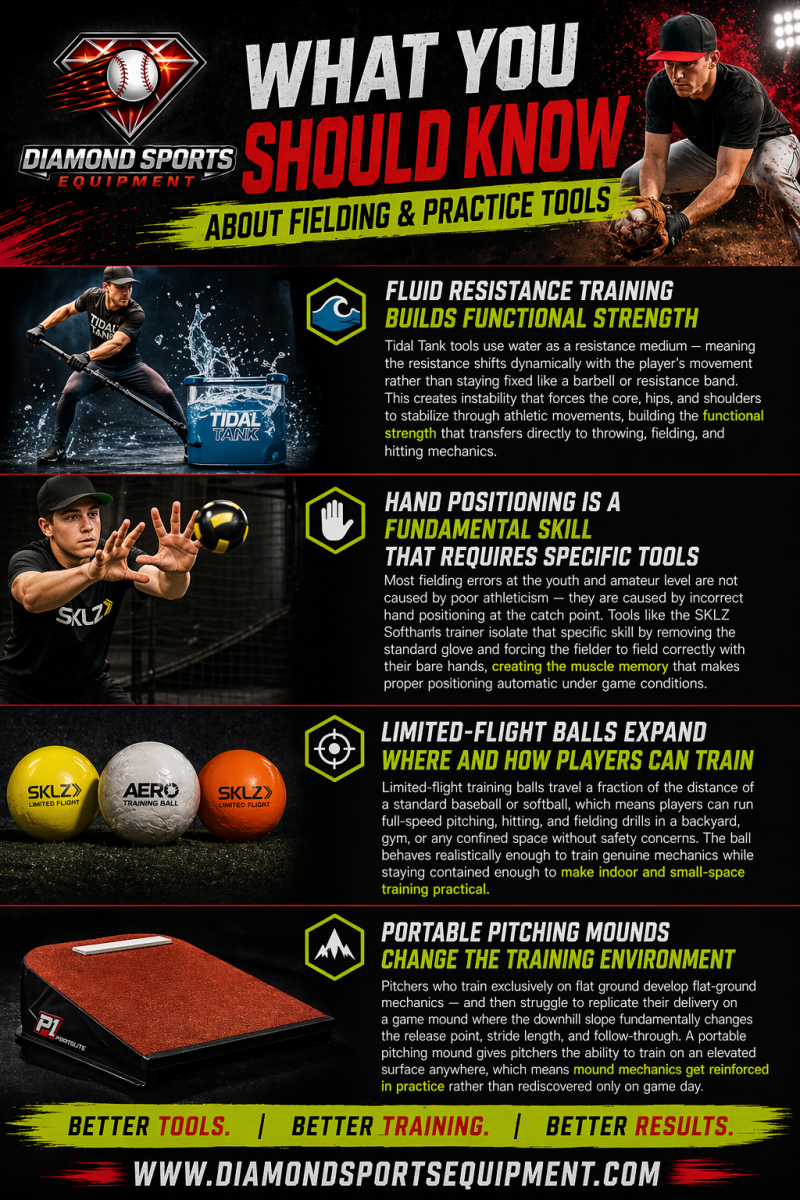 DIAMOND SPORTS EQUIPMENT

WHAT YOU SHOULD KNOW

ABOUT FIELDING & PRACTICE TOOLS

TIDAL TANK

TIDAL TANK

FLUID RESISTANCE TRAINING BUILDS FUNCTIONAL STRENGTH

Tidal Tank tools use water as a resistance medium — meaning the resistance shifts dynamically with the player's movement rather than staying fixed like a barbell or resistance band. This creates instability that forces the core, hips, and shoulders to stabilize through athletic movements, building the functional strength that transfers directly to throwing, fielding, and hitting mechanics.

SKLZ

HAND POSITIONING IS A FUNDAMENTAL SKILL THAT REQUIRES SPECIFIC TOOLS

Most fielding errors at the youth and amateur level are not caused by poor athleticism — they are caused by incorrect hand positioning at the catch point. Tools like the SKLZ Softhands trainer isolate that specific skill by removing the standard glove and forcing the fielder to field correctly with their bare hands, creating the muscle memory that makes proper positioning automatic under game conditions.

SKLZ LIMITED FLIGHT

AERO TRAINING BALL

SKLZ LIMITED FLIGHT

LIMITED-FLIGHT BALLS EXPAND WHERE AND HOW PLAYERS CAN TRAIN

Limited-flight training balls travel a fraction of the distance of a standard baseball or softball, which means players can run full-speed pitching, hitting, and fielding drills in a backyard, gym, or any confined space without safety concerns. The ball behaves realistically enough to train genuine mechanics while staying contained enough to make indoor and small-space training practical.

P1 PORTOLITE

PORTABLE PITCHING MOUNDS CHANGE THE TRAINING ENVIRONMENT

Pitchers who train exclusively on flat ground develop flat-ground mechanics — and then struggle to replicate their delivery on a game mound where the downhill slope fundamentally changes the release point, stride length, and follow-through. A portable pitching mound gives pitchers the ability to train on an elevated surface anywhere, which means mound mechanics get reinforced in practice rather than rediscovered only on game day.

BETTER TOOLS. | BETTER TRAINING. | BETTER RESULTS.

WWW.DIAMONDSPORTSEQUIPMENT.COM