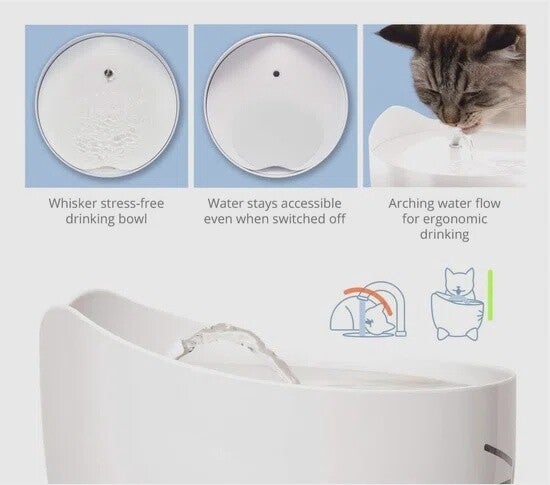 Whisker stress-free drinking bowl

Water stays accessible even when switched off

Arching water flow for ergonomic drinking