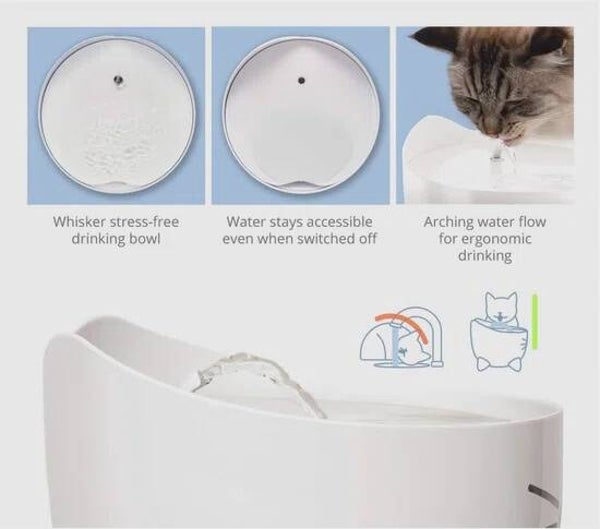 Whisker stress-free drinking bowl

Water stays accessible even when switched off

Arching water flow for ergonomic drinking