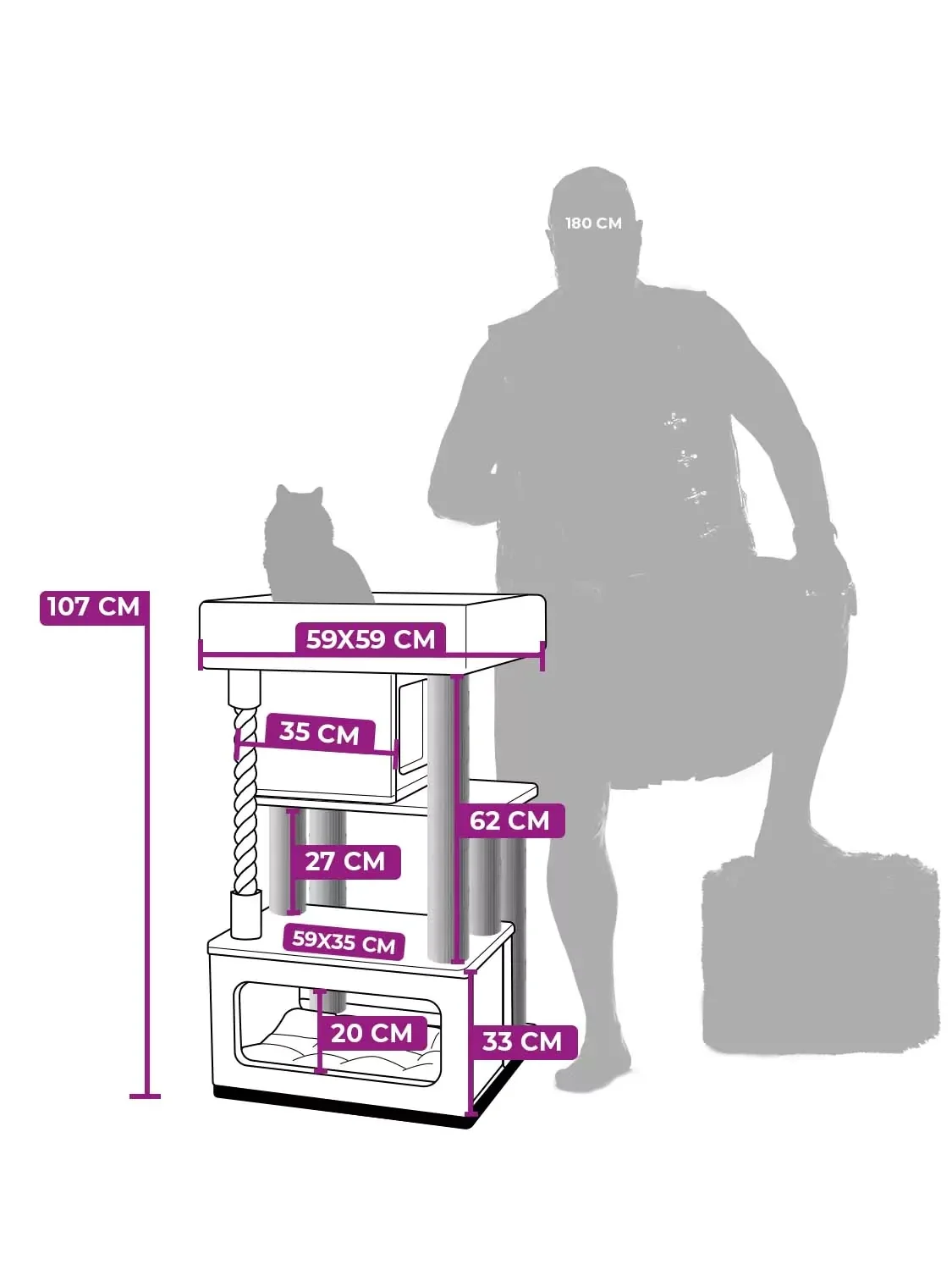 180 CM

107 CM

59X59 CM

35 CM

62 CM

27 CM

59X35 CM

20 CM

33 CM