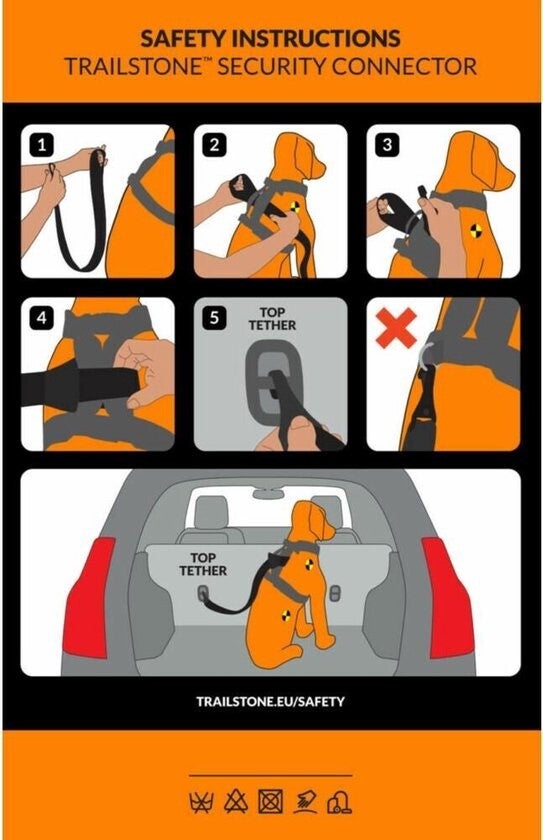 SAFETY INSTRUCTIONS
TRAILSTONE™ SECURITY CONNECTOR

1

2

3

4

5
TOP TETHER

TOP TETHER

TRAILSTONE.EU/SAFETY