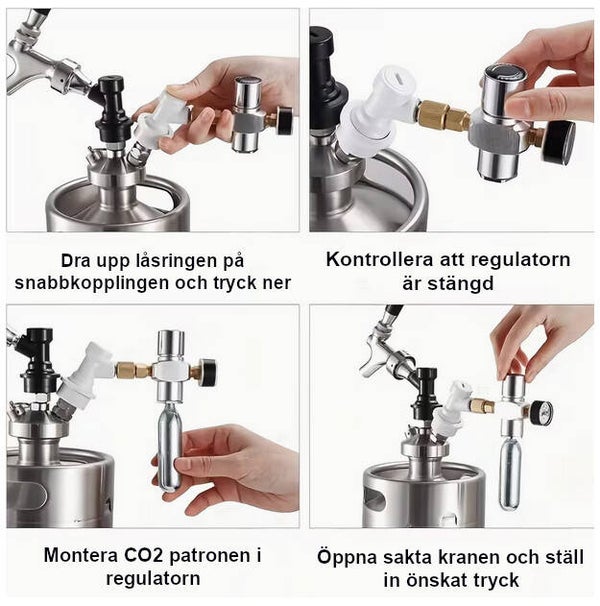 Dra upp låsringen på snabbkopplingen och tryck ner

Kontrollera att regulatorn är stängd

Montera CO2 patronen i regulatorn

Öppna sakta kranen och ställ in önskat tryck