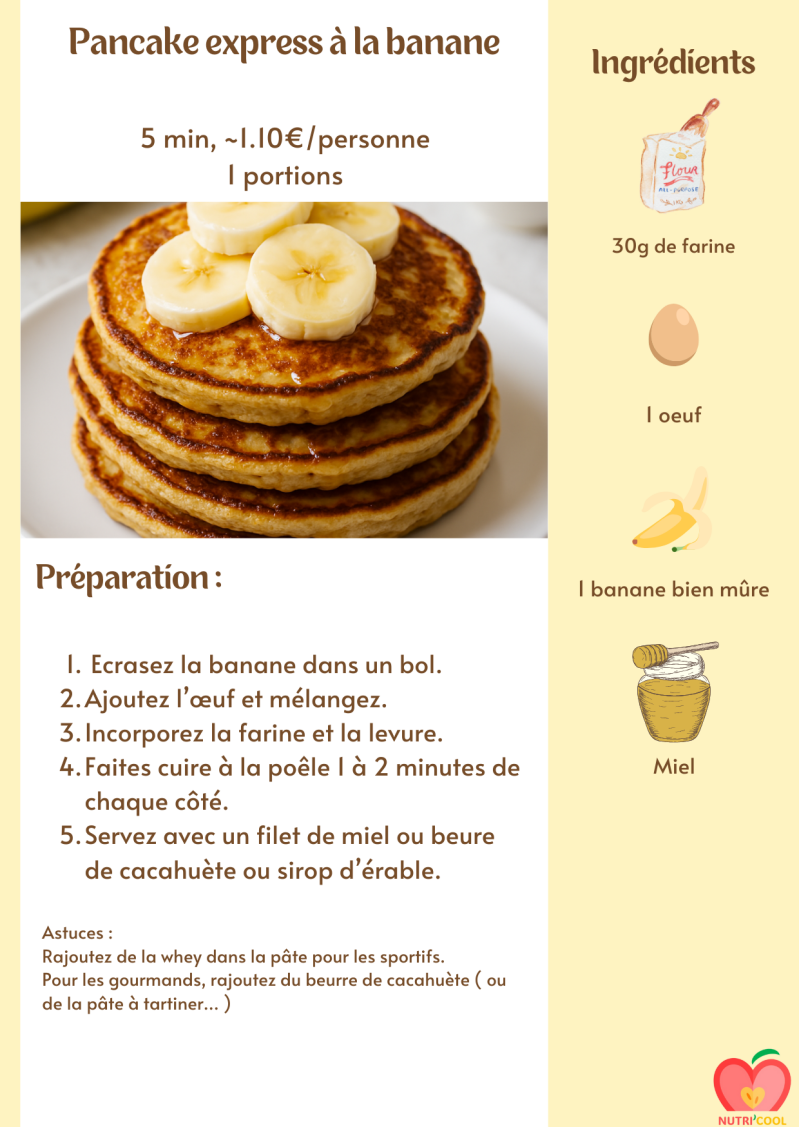 Pancake express à la banane

5 min, ~1.10€/personne
1 portions

Préparation :

1. Ecrasez la banane dans un bol.
2. Ajoutez l'œuf et mélangez.
3. Incorporez la farine et la levure.
4. Faites cuire à la poêle 1 à 2 minutes de chaque côté.
5. Servez avec un filet de miel ou beure de cacahuète ou sirop d'érable.

Astuces :
Rajoutez de la whey dans la pâte pour les sportifs.
Pour les gourmands, rajoutez du beurre de cacahuète ( ou de la pâte à tartiner... )

Ingrédients

Flour
ALL-PURPOSE

30g de farine

1 oeuf

1 banane bien mûre

Miel

NUTRI'COOL