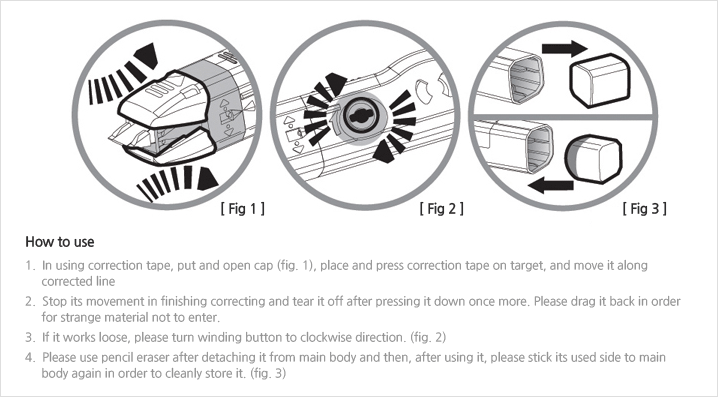 [ Fig 1 ]

[ Fig 2 ]

[ Fig 3 ]

How to use

1. In using correction tape, put and open cap (fig. 1), place and press correction tape on target, and move it along corrected line

2. Stop its movement in finishing correcting and tear it off after pressing it down once more. Please drag it back in order for strange material not to enter.

3. If it works loose, please turn winding button to clockwise direction. (fig. 2)

4. Please use pencil eraser after detaching it from main body and then, after using it, please stick its used side to main body again in order to cleanly store it. (fig. 3)