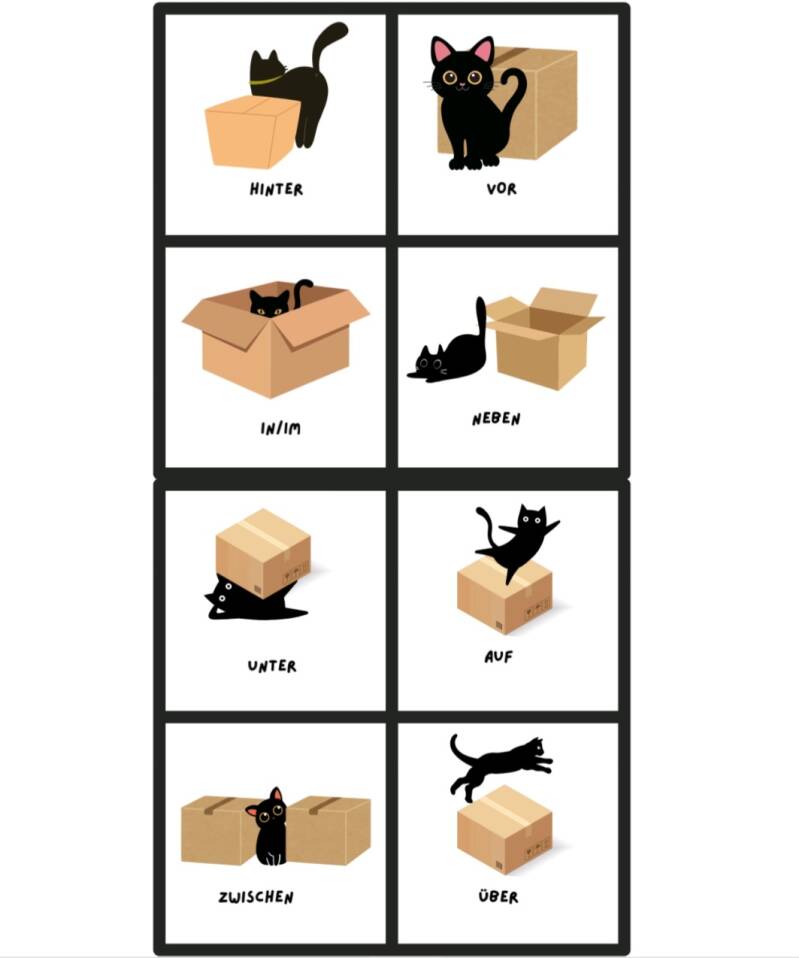 HINTER

VOR

IN/IM

NEBEN

UNTER

AUF

ZWISCHEN

ÜBER