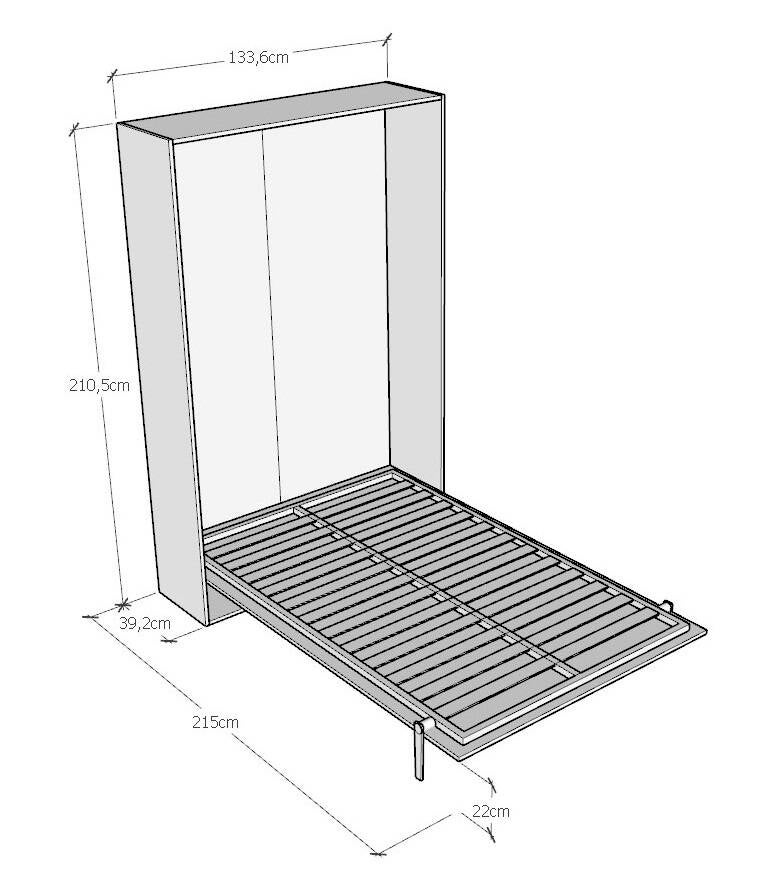 133,6cm

210,5cm

39,2cm

215cm

22cm