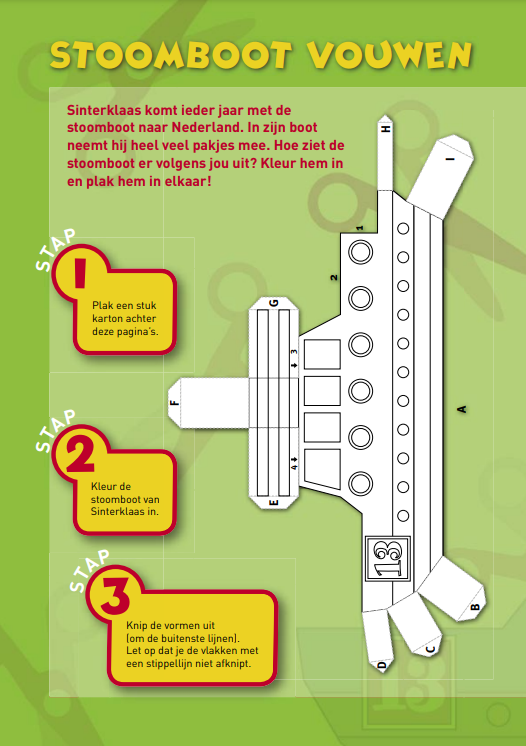 STOOMBOOT VOUWEN

Sinterklaas komt ieder jaar met de stoomboot naar Nederland. In zijn boot neemt hij heel veel pakjes mee. Hoe ziet de stoomboot er volgens jou uit? Kleur hem in en plak hem in elkaar!

STAP 1
Plak een stuk karton achter deze pagina's.

STAP 2
Kleur de stoomboot van Sinterklaas in.

STAP 3
Knip de vormen uit (om de buitenste lijnen). Let op dat je de vlakken met een stippellijn niet afknipt.

H
I
1
2
G
3
F
4
E
A
13
B
C
D