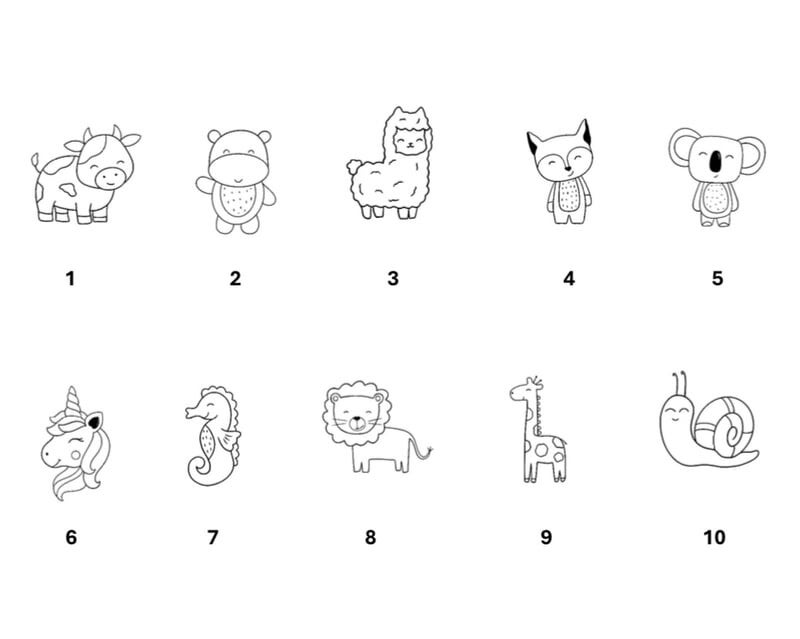 1 2 3 4 5

6 7 8 9 10