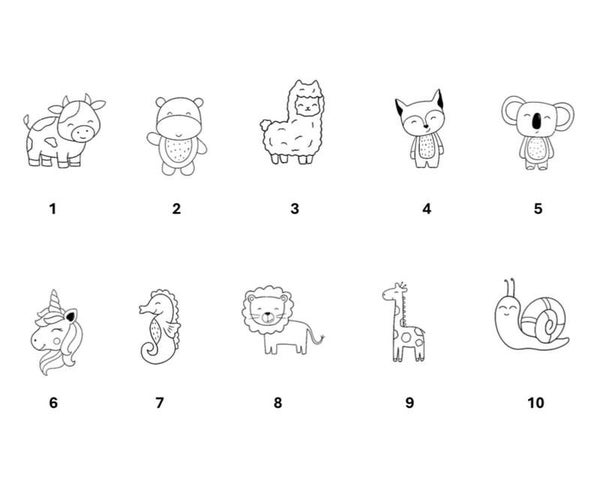 1 2 3 4 5

6 7 8 9 10