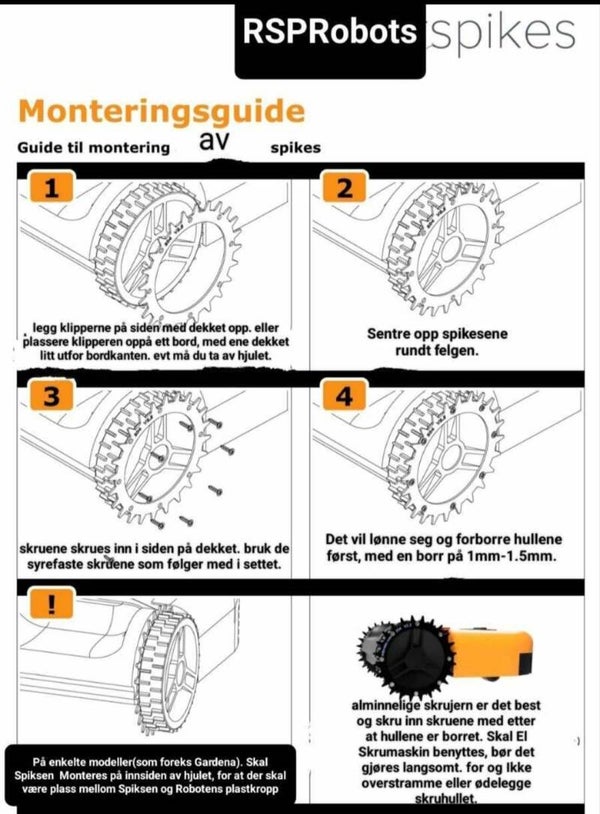 RSPRobots spikes

Monteringsguide

Guide til montering av spikes

1

legg klipperne på siden med dekket opp. eller plassere klipperen oppå ett bord, med ene dekket litt utfor bordkanten. evt må du ta av hjulet.

2

Sentre opp spikesene rundt felgen.

3

skruene skrues inn i siden på dekket. bruk de syrefaste skruene som følger med i settet.

4

Det vil lønne seg og forborre hullene først, med en borr på 1mm-1.5mm.

!

På enkelte modeller(som foreks Gardena). Skal Spiksen Monteres på innsiden av hjulet, for at der skal være plass mellom Spiksen og Robotens plastkropp

alminnelige skrujern er det best og skru inn skruene med etter at hullene er borret. Skal El Skrumaskin benyttes, bør det gjøres langsomt. for og Ikke overstramme eller ødelegge skruhullet.