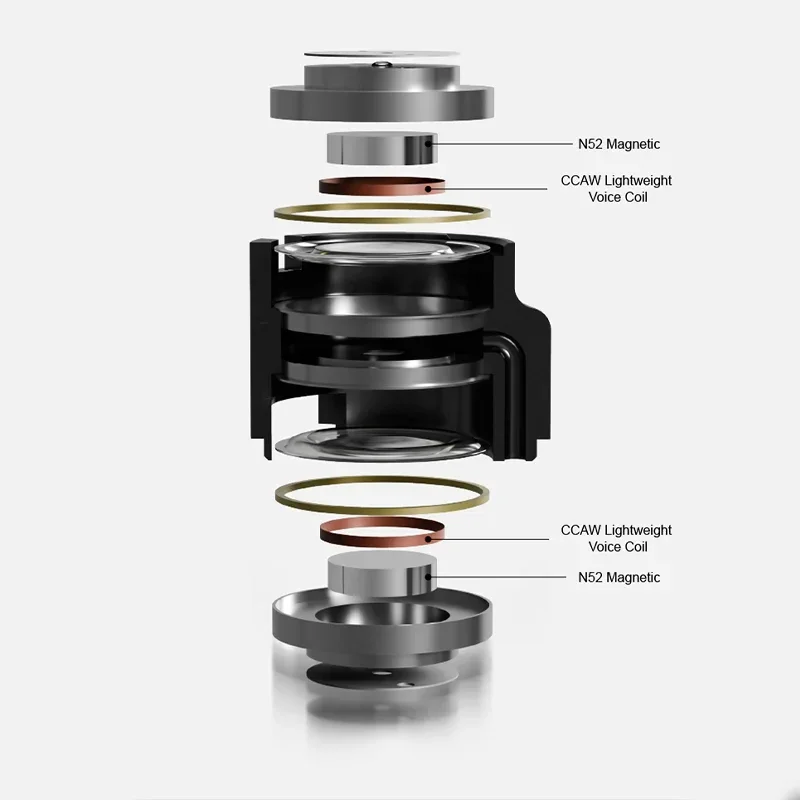 N52 Magnetic

CCAW Lightweight Voice Coil

CCAW Lightweight Voice Coil

N52 Magnetic