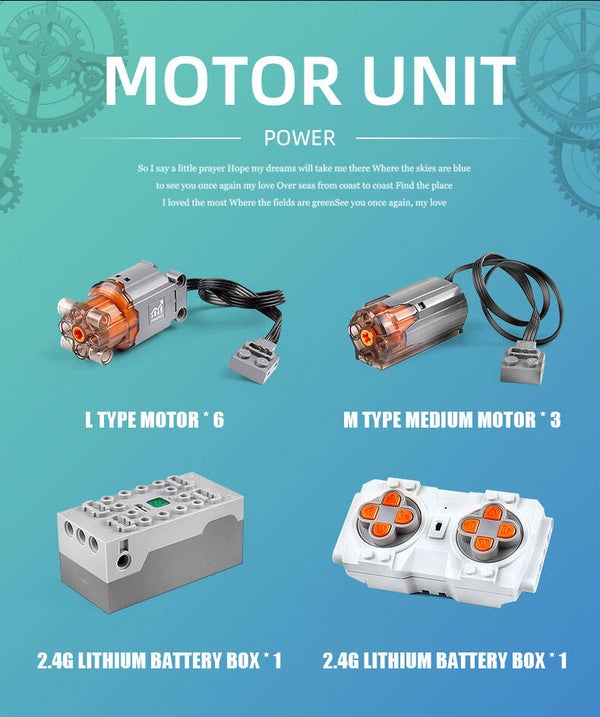 MOTOR UNIT

POWER

So I say a little prayer Hope my dreams will take me there Where the skies are blue to see you once again my love Over seas from coast to coast Find the place I loved the most Where the fields are greenSee you once again, my love

L TYPE MOTOR * 6

M TYPE MEDIUM MOTOR * 3

2.4G LITHIUM BATTERY BOX * 1

2.4G LITHIUM BATTERY BOX * 1