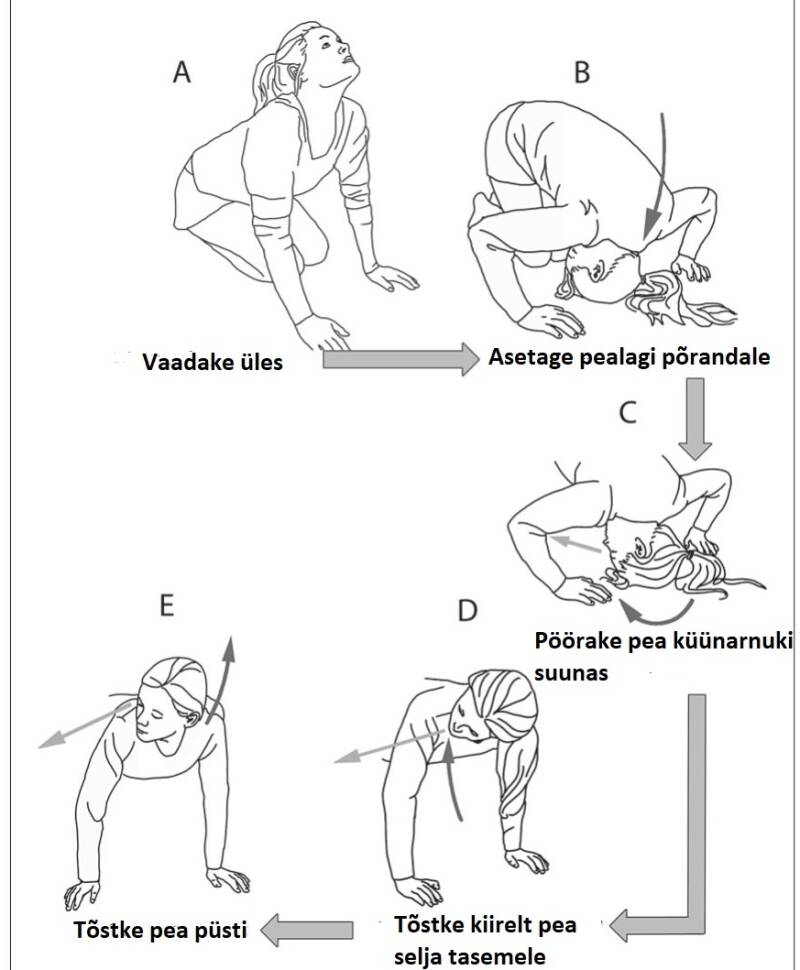 A

B

Vaadake üles

Asetage pealagi põrandale

C

Pöörake pea küünarnuki suunas

E

D

Tõstke pea püsti

Tõstke kiirelt pea selja tasemele