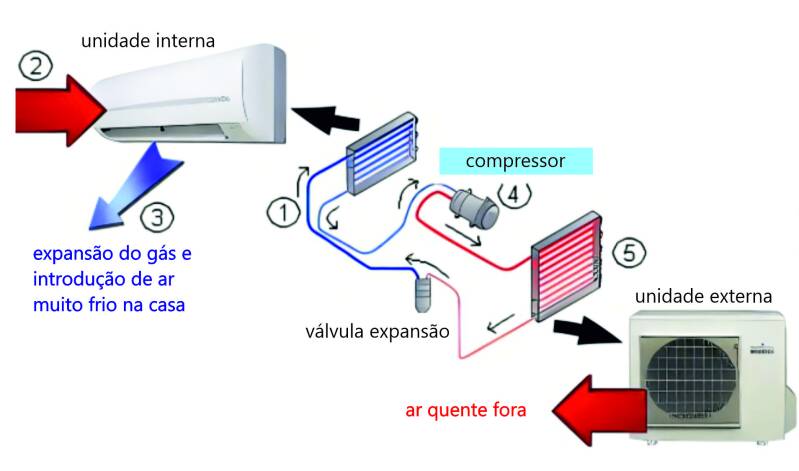 unidade interna

2

3

expansão do gás e introdução de ar muito frio na casa

1

compressor

4

5

válvula expansão

unidade externa

ar quente fora