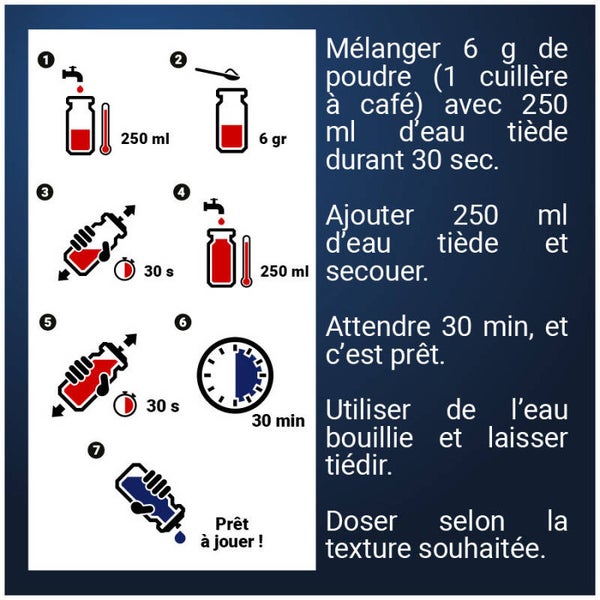 1
250 ml

2
6 gr

3
30 s

4
250 ml

5
30 s

6
30 min

7
Prêt à jouer !

Mélanger 6 g de poudre (1 cuillère à café) avec 250 ml d'eau tiède durant 30 sec.

Ajouter 250 ml d'eau tiède et secouer.

Attendre 30 min, et c'est prêt.

Utiliser de l'eau bouillie et laisser tiédir.

Doser selon la texture souhaitée.